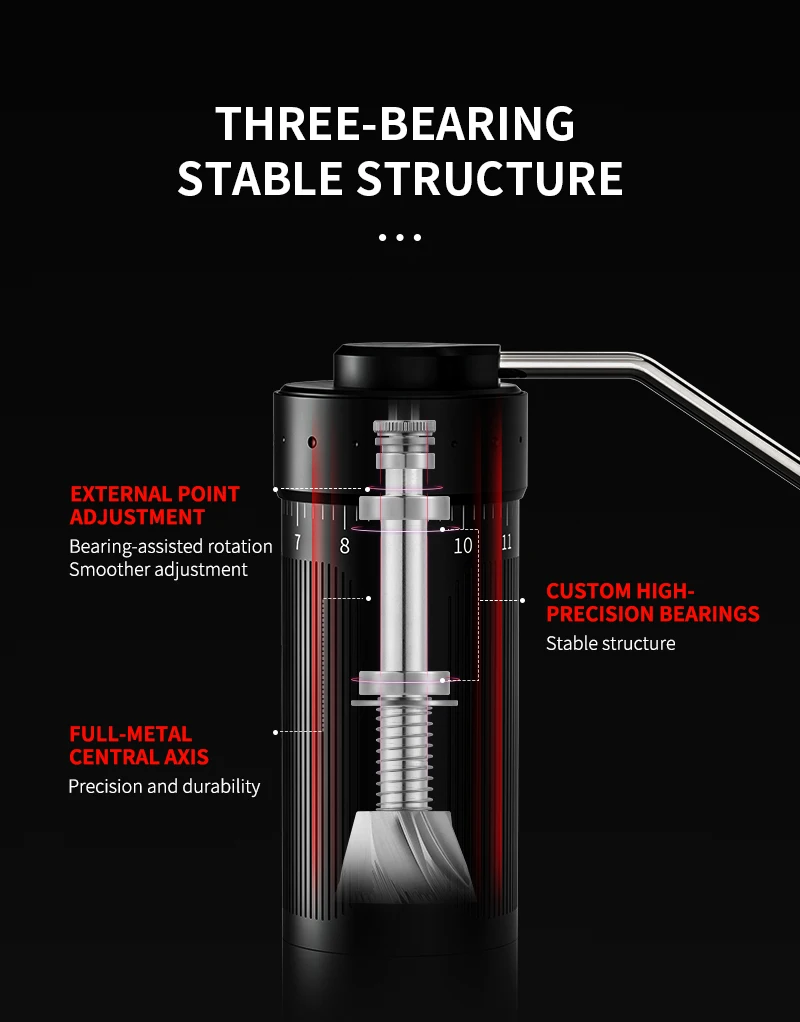 THREE-BEARING STABLE STRUCTURE

...

EXTERNAL POINT ADJUSTMENT
Bearing-assisted rotation
Smoother adjustment

7 8 10 11

CUSTOM HIGH-PRECISION BEARINGS
Stable structure

FULL-METAL CENTRAL AXIS
Precision and durability