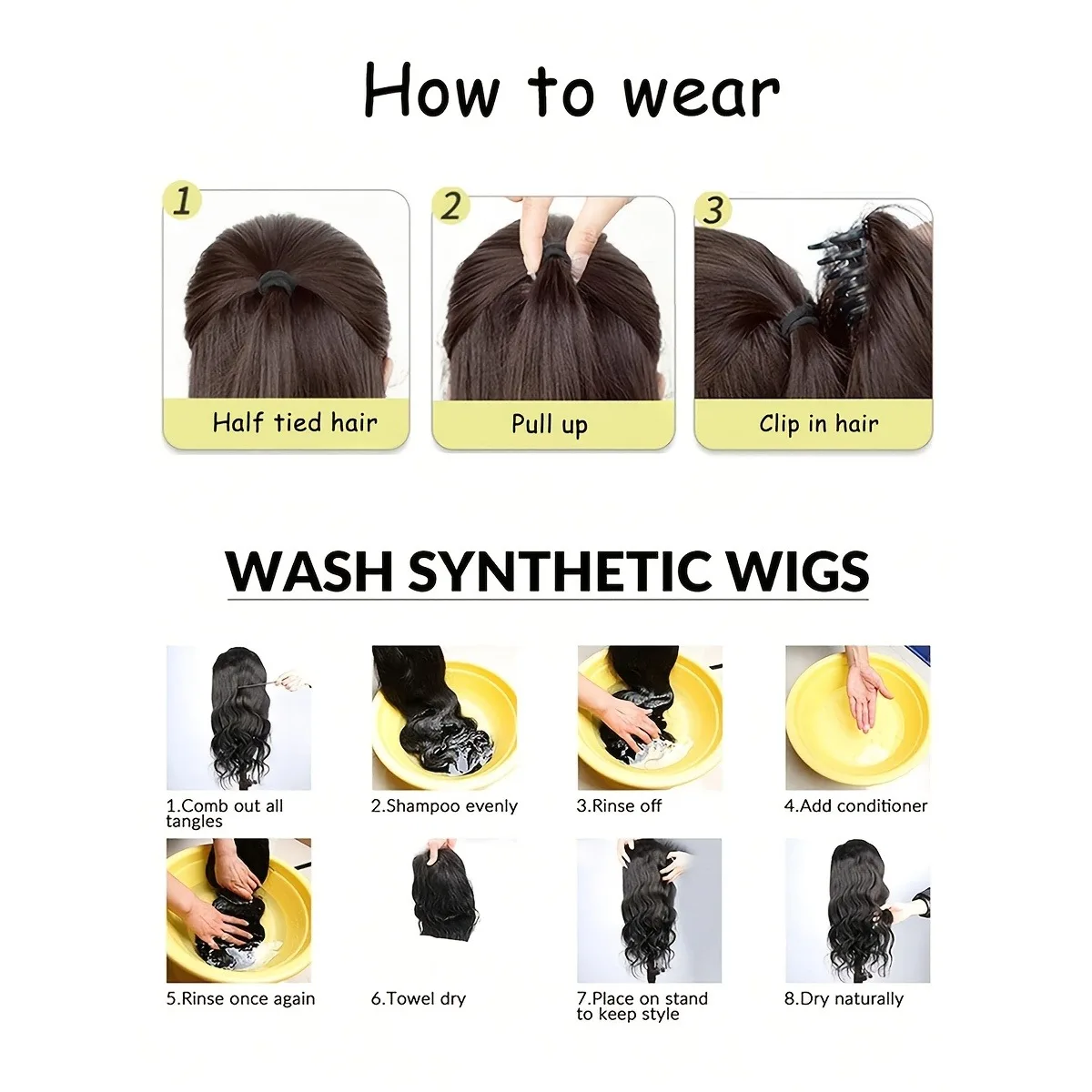 How to wear

1
Half tied hair

2
Pull up

3
Clip in hair

WASH SYNTHETIC WIGS

1.Comb out all tangles

2.Shampoo evenly

3.Rinse off

4.Add conditioner

5.Rinse once again

6.Towel dry

7.Place on stand to keep style

8.Dry naturally