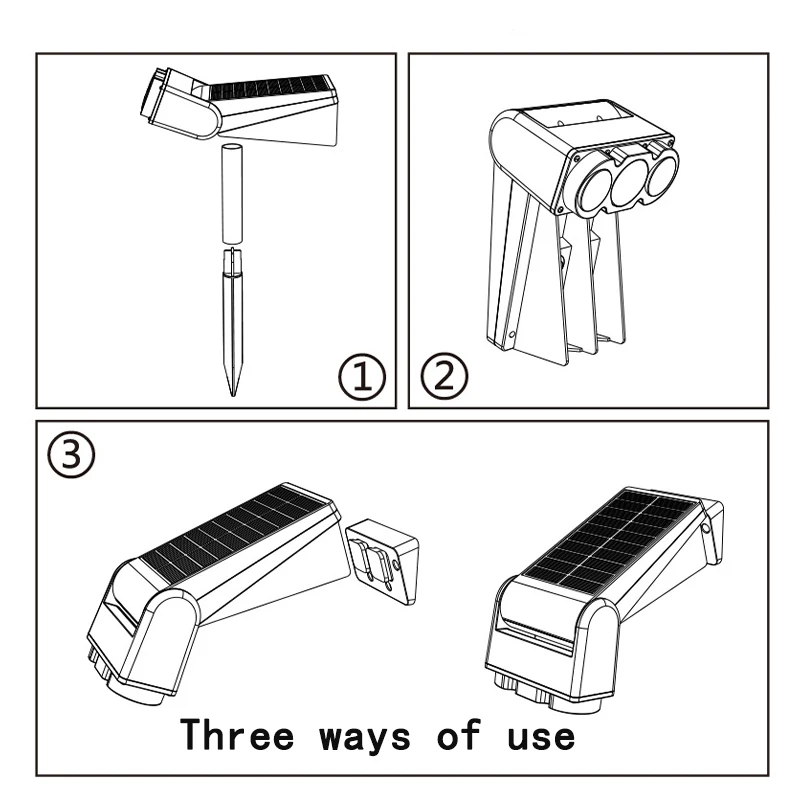 ①

②

③

Three ways of use