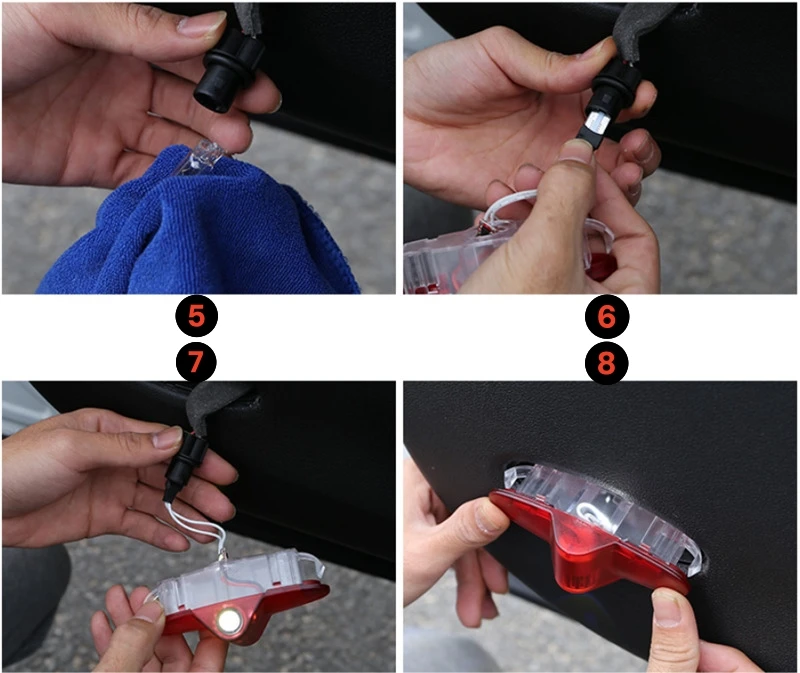 5
6
7
8