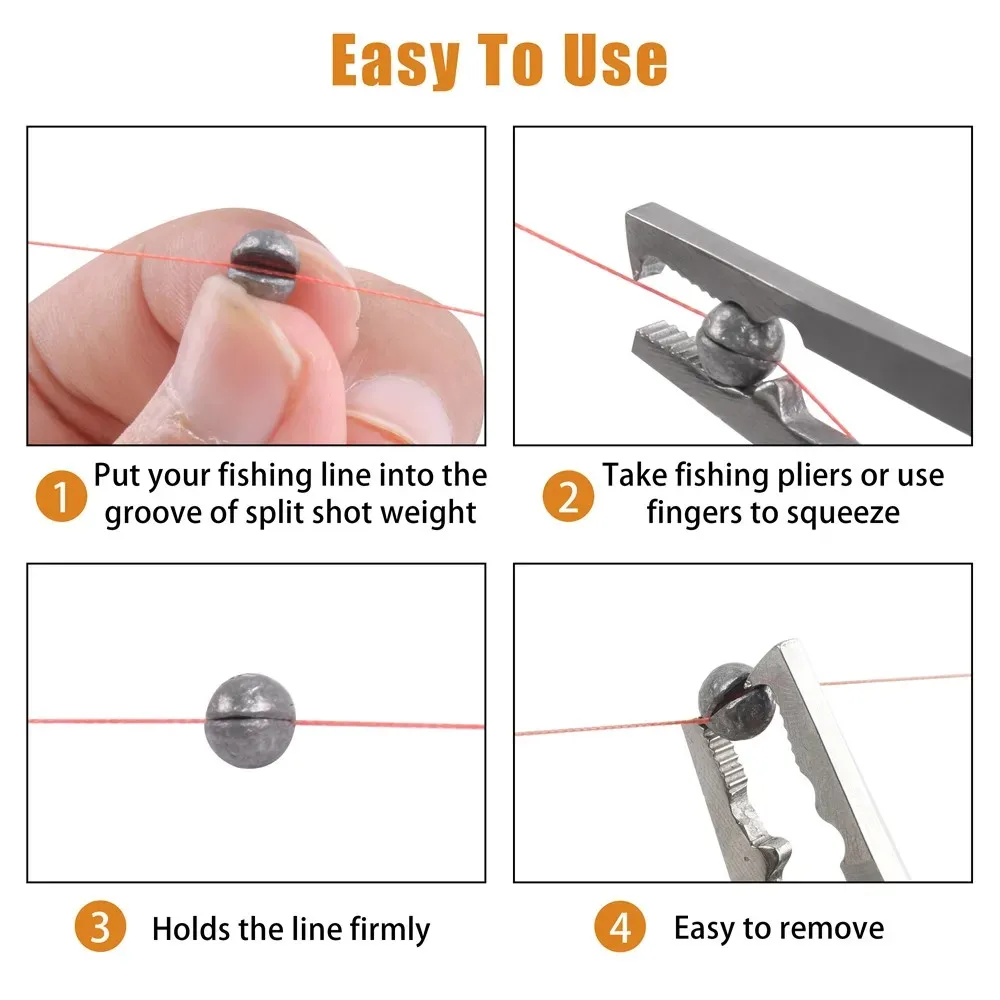 Easy To Use

1 Put your fishing line into the groove of split shot weight

2 Take fishing pliers or use fingers to squeeze

3 Holds the line firmly

4 Easy to remove