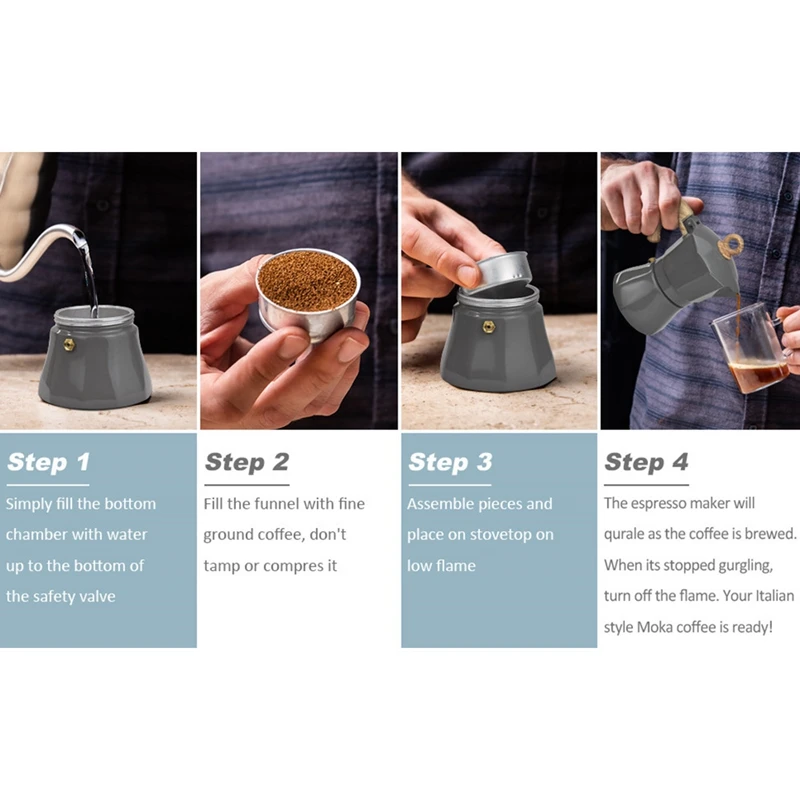 Step 1

Simply fill the bottom chamber with water up to the bottom of the safety valve

Step 2

Fill the funnel with fine ground coffee, don't tamp or compres it

Step 3

Assemble pieces and place on stovetop on low flame

Step 4

The espresso maker will qurale as the coffee is brewed. When its stopped gurgling, turn off the flame. Your Italian style Moka coffee is ready!