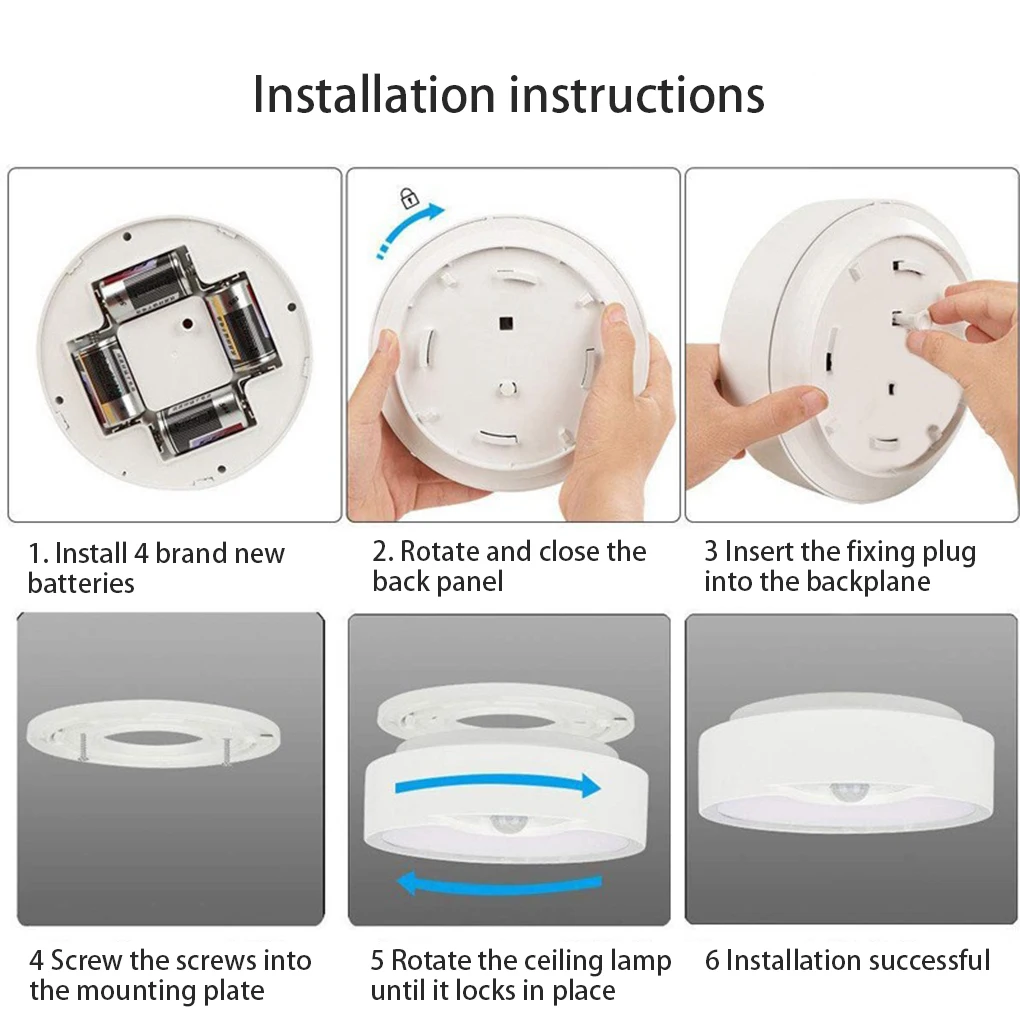 Installation instructions

1. Install 4 brand new batteries

2. Rotate and close the back panel

3 Insert the fixing plug into the backplane

4 Screw the screws into the mounting plate

5 Rotate the ceiling lamp until it locks in place

6 Installation successful