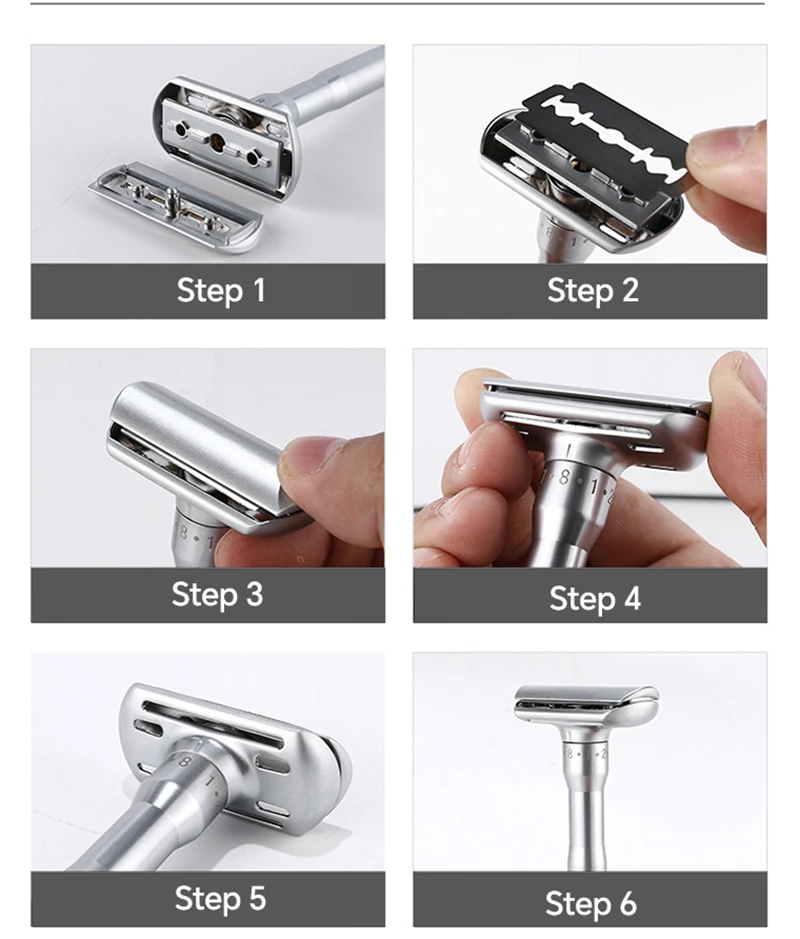 Step 1

Step 2

Step 3

Step 4

Step 5

Step 6