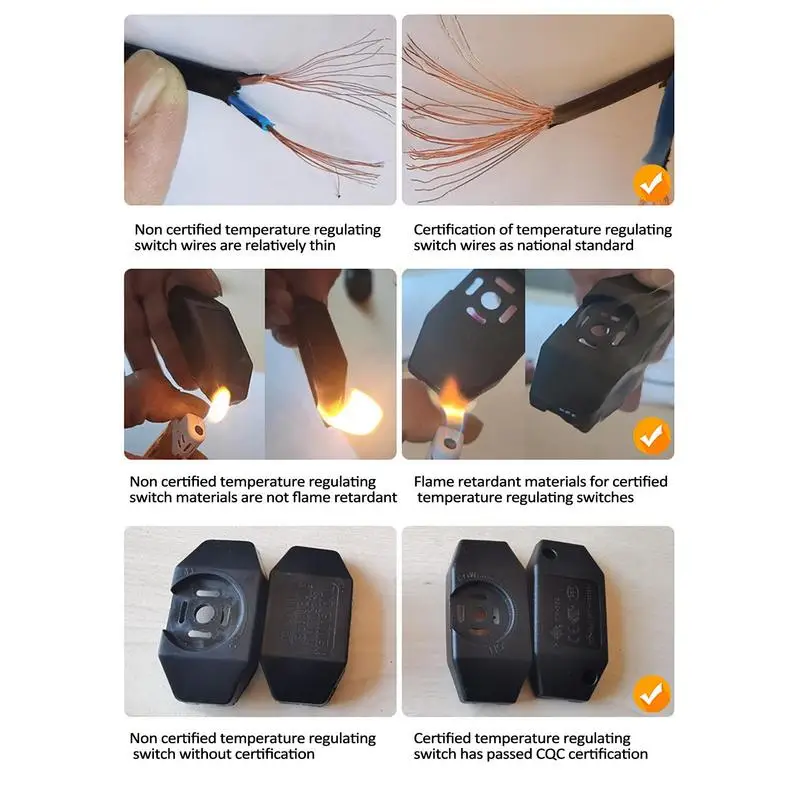 Non certified temperature regulating switch wires are relatively thin

Certification of temperature regulating switch wires as national standard

Non certified temperature regulating switch materials are not flame retardant

Flame retardant materials for certified temperature regulating switches

Non certified temperature regulating switch without certification

Certified temperature regulating switch has passed CQC certification