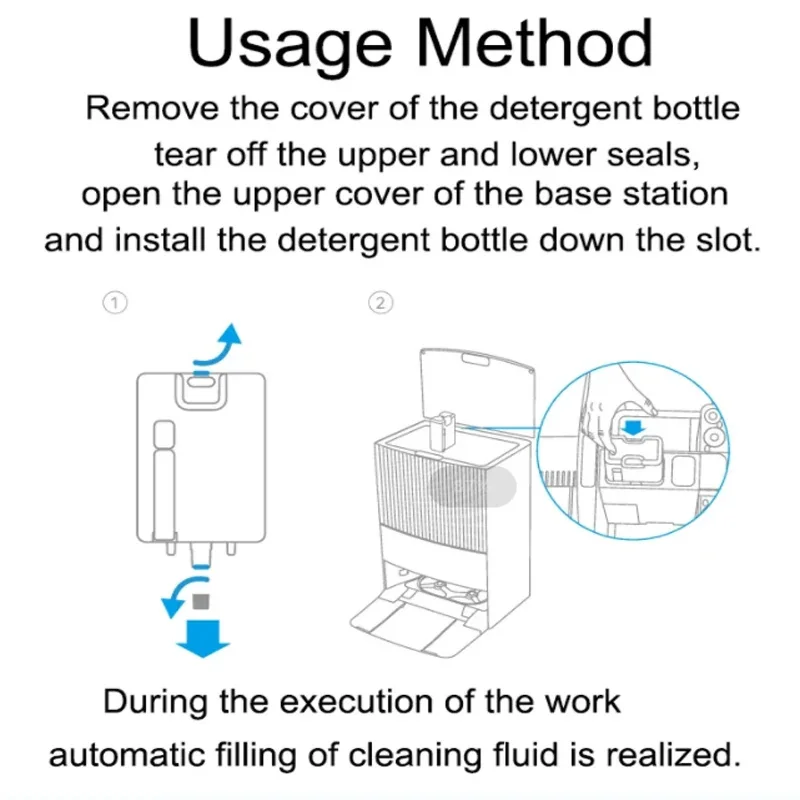 Usage Method

Remove the cover of the detergent bottle tear off the upper and lower seals, open the upper cover of the base station and install the detergent bottle down the slot.

①

②

During the execution of the work automatic filling of cleaning fluid is realized.