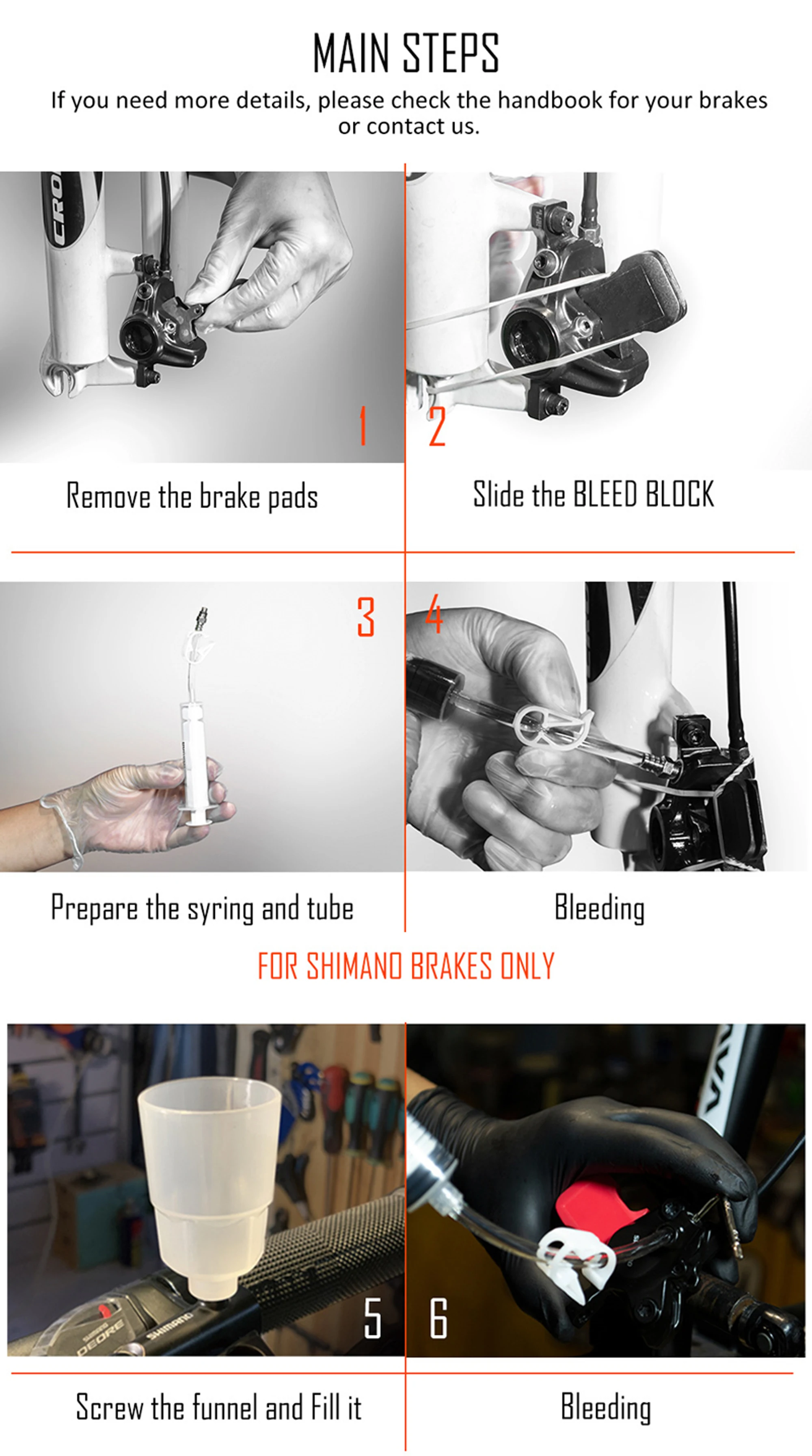 MAIN STEPS
If you need more details, please check the handbook for your brakes or contact us.

CRO

1

Remove the brake pads

2

Slide the BLEED BLOCK

3

Prepare the syring and tube

4

Bleeding

FOR SHIMANO BRAKES ONLY

DEORE SHIMANO

5

Screw the funnel and Fill it

6

Bleeding