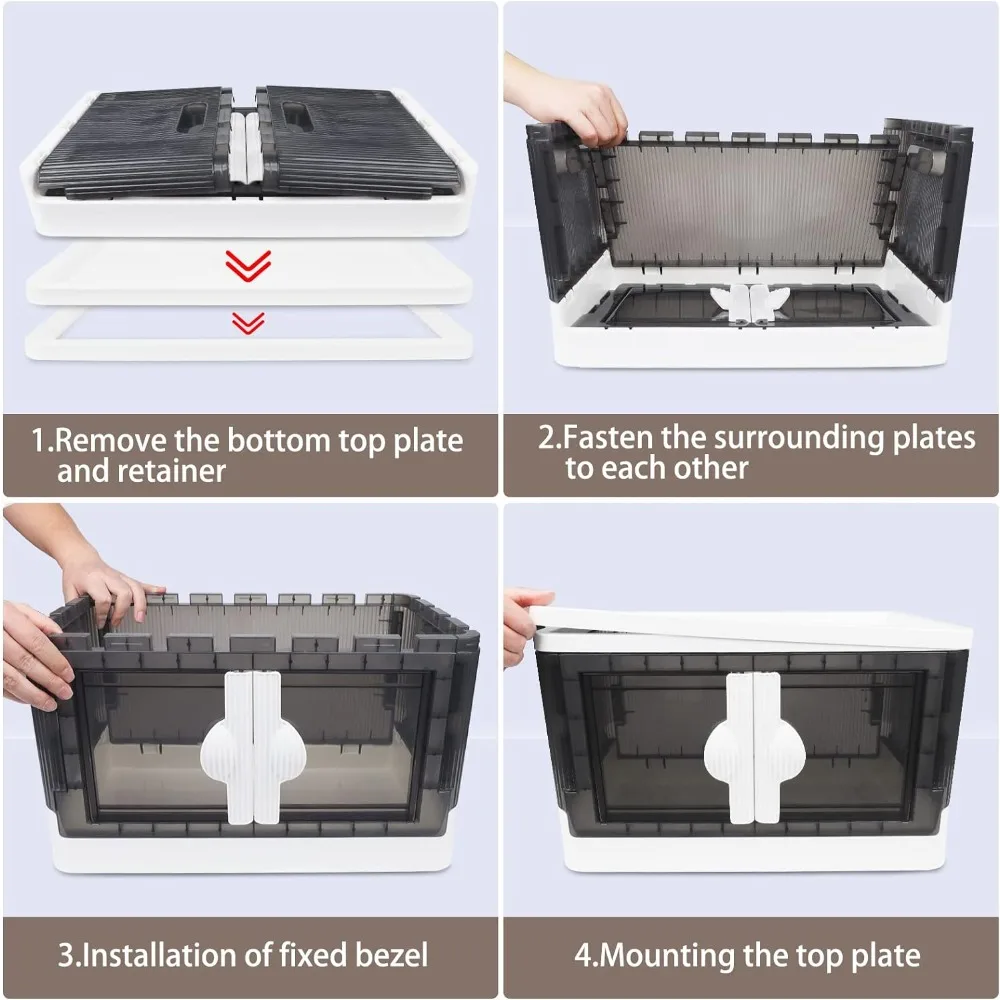 1.Remove the bottom top plate and retainer

2.Fasten the surrounding plates to each other

3.Installation of fixed bezel

4.Mounting the top plate