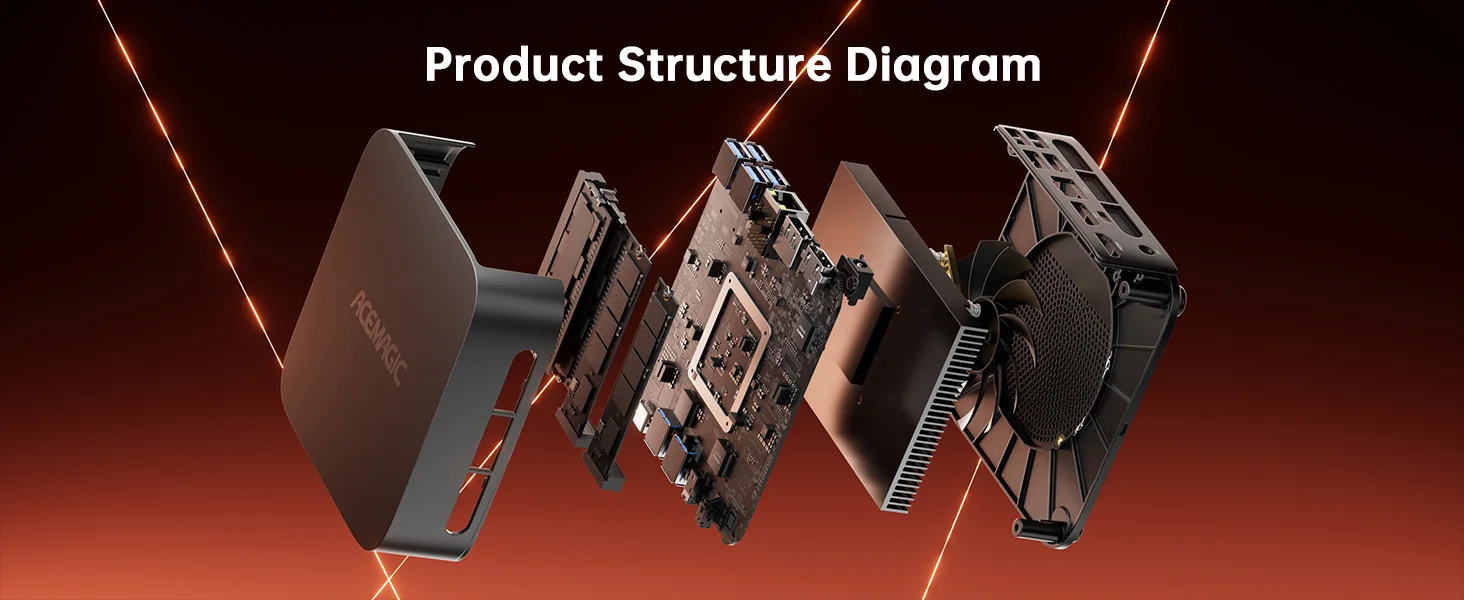 Product Structure Diagram

ACEMAGIC