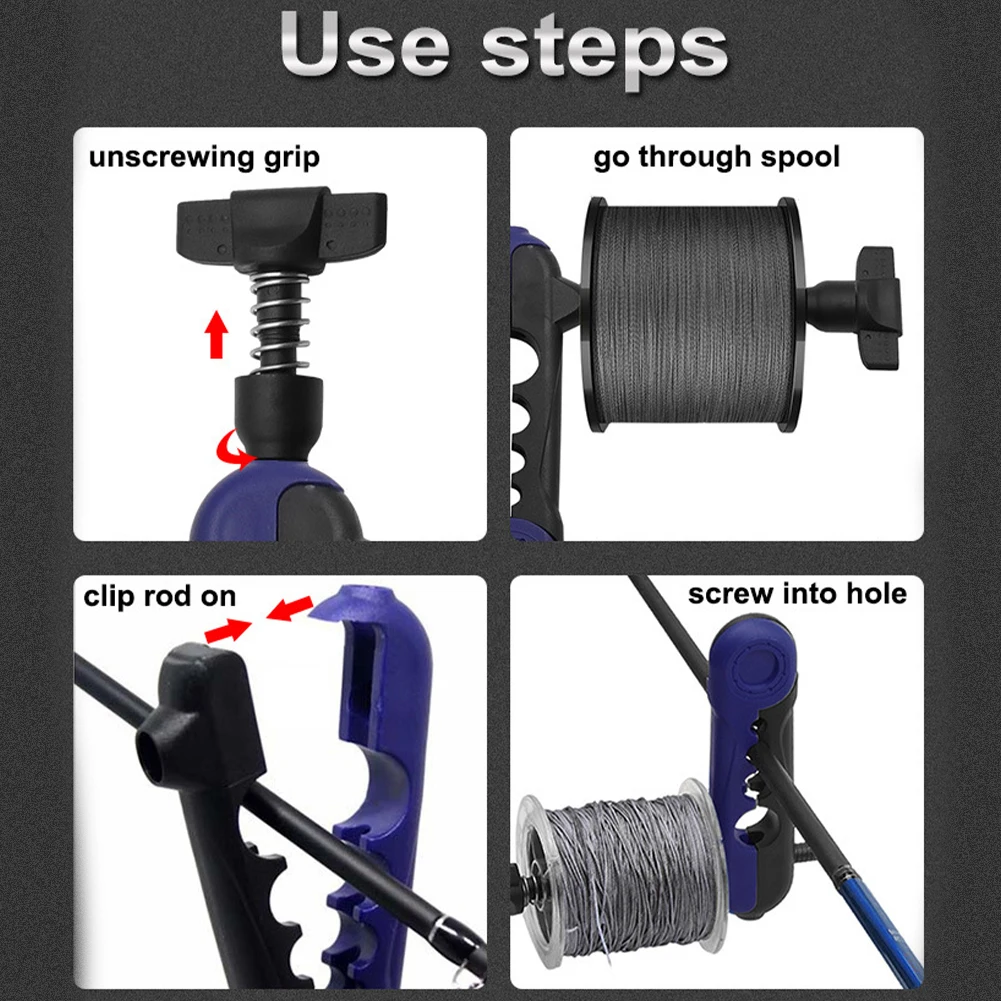 Use steps

unscrewing grip

go through spool

clip rod on

screw into hole