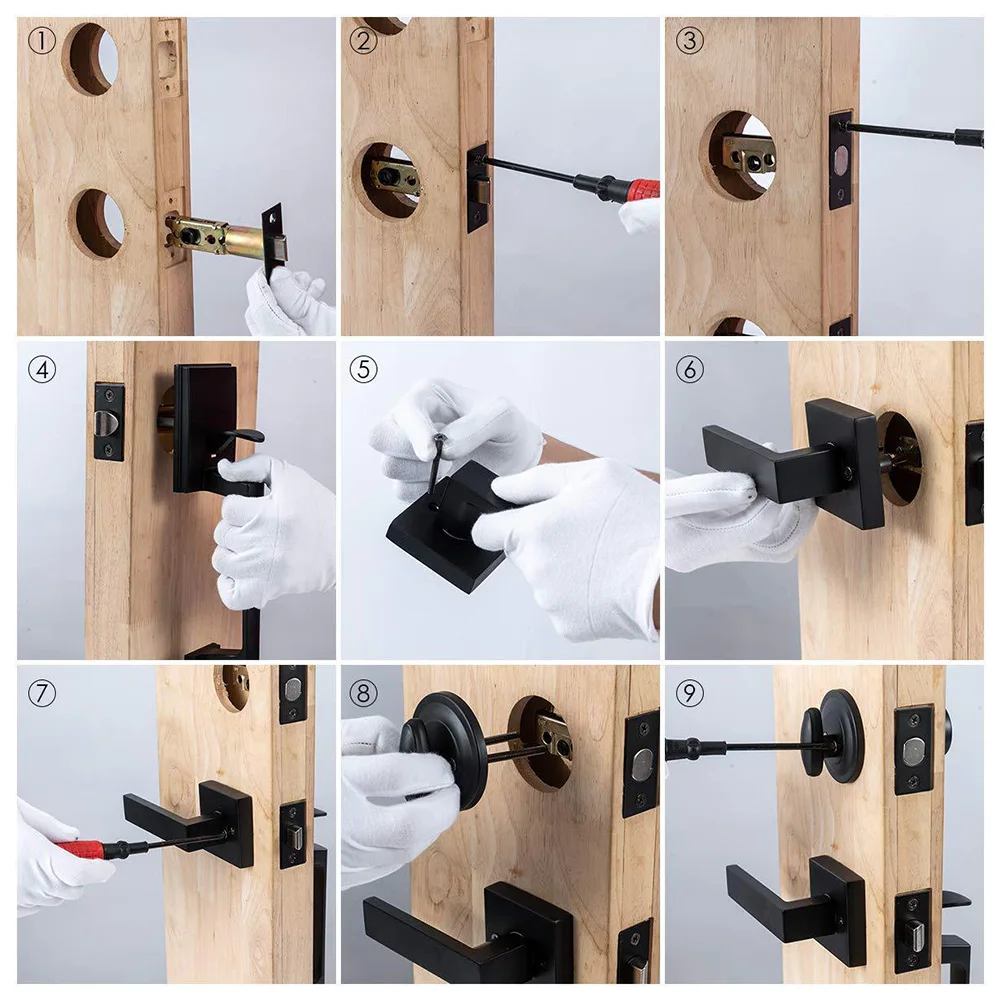 ①
②
③
④
⑤
⑥
⑦
⑧
⑨