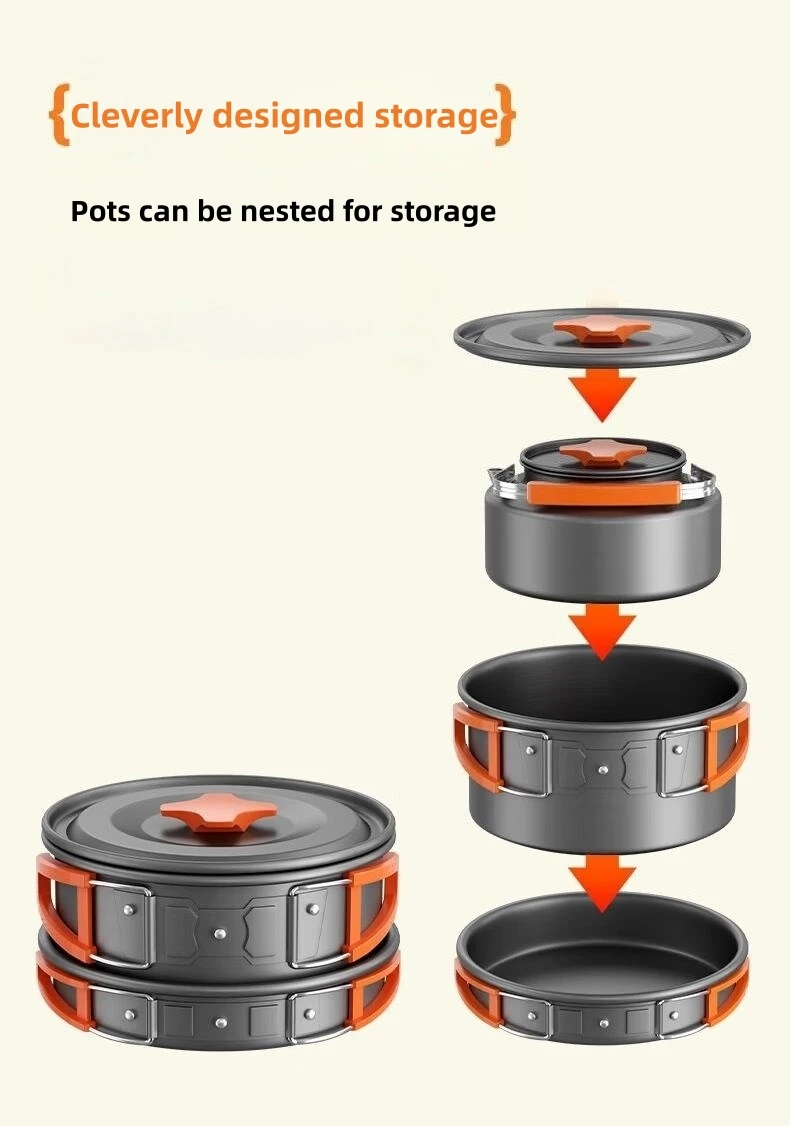 {Cleverly designed storage}

Pots can be nested for storage