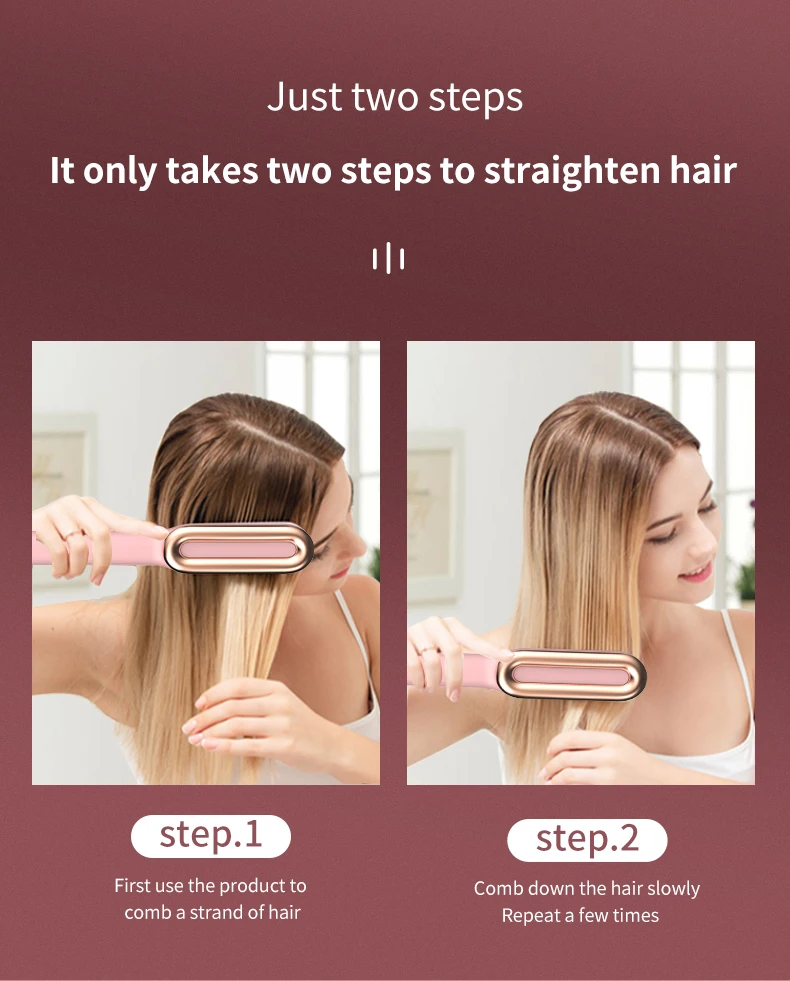 Just two steps

It only takes two steps to straighten hair

step.1

First use the product to comb a strand of hair

step.2

Comb down the hair slowly
Repeat a few times