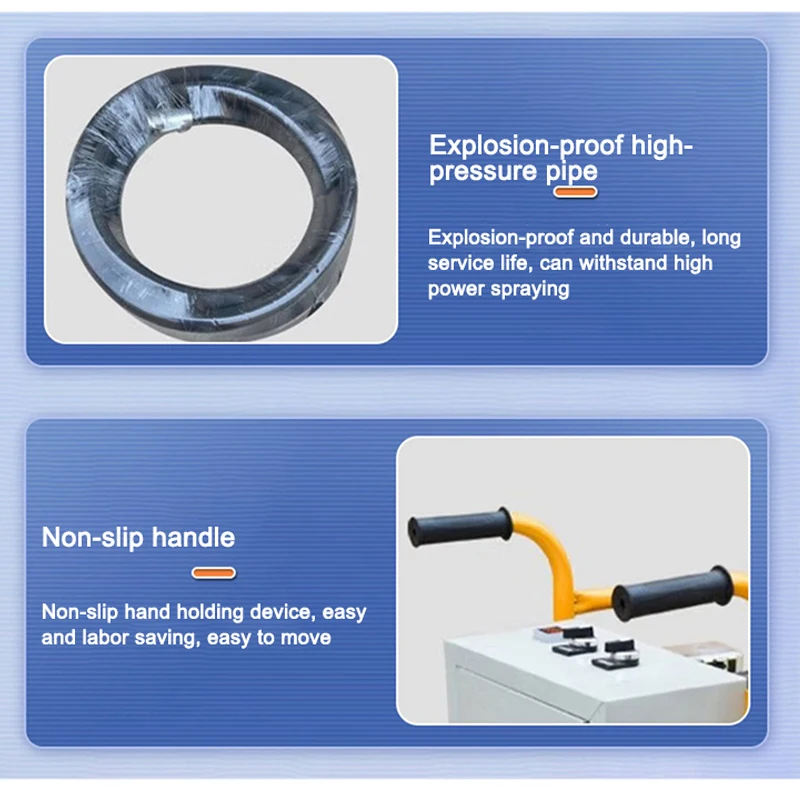 Explosion-proof high-pressure pipe

Explosion-proof and durable, long service life, can withstand high power spraying

Non-slip handle

Non-slip hand holding device, easy and labor saving, easy to move