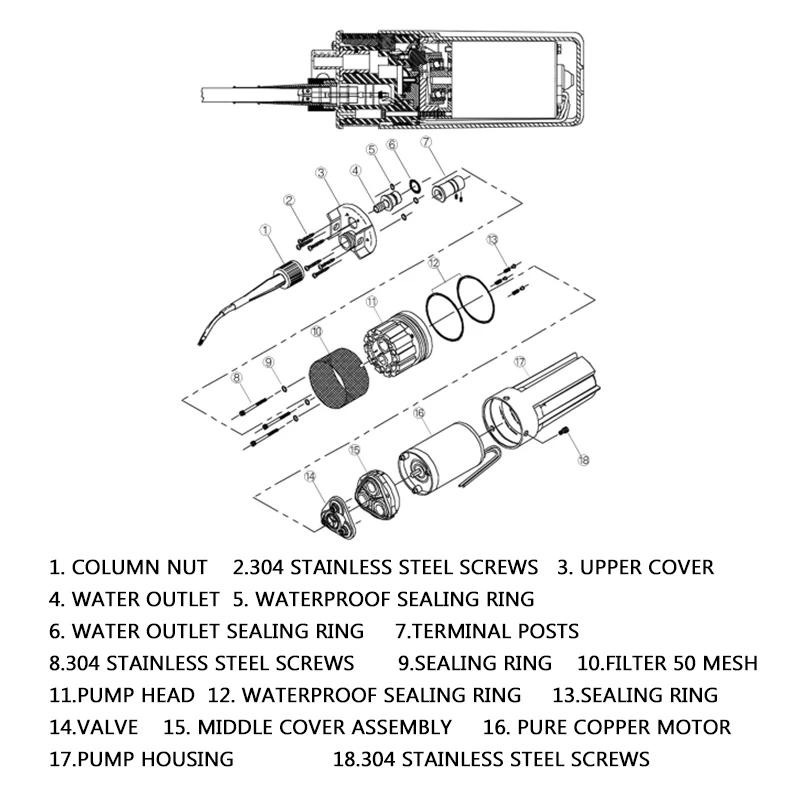 5
6
7
3
4
2
1
13
12
11
10
9
8
17
16
15
14
18

1. COLUMN NUT 2.304 STAINLESS STEEL SCREWS 3. UPPER COVER
4. WATER OUTLET 5. WATERPROOF SEALING RING
6. WATER OUTLET SEALING RING 7.TERMINAL POSTS
8.304 STAINLESS STEEL SCREWS 9.SEALING RING 10.FILTER 50 MESH
11.PUMP HEAD 12. WATERPROOF SEALING RING 13.SEALING RING
14.VALVE 15. MIDDLE COVER ASSEMBLY 16. PURE COPPER MOTOR
17.PUMP HOUSING 18.304 STAINLESS STEEL SCREWS