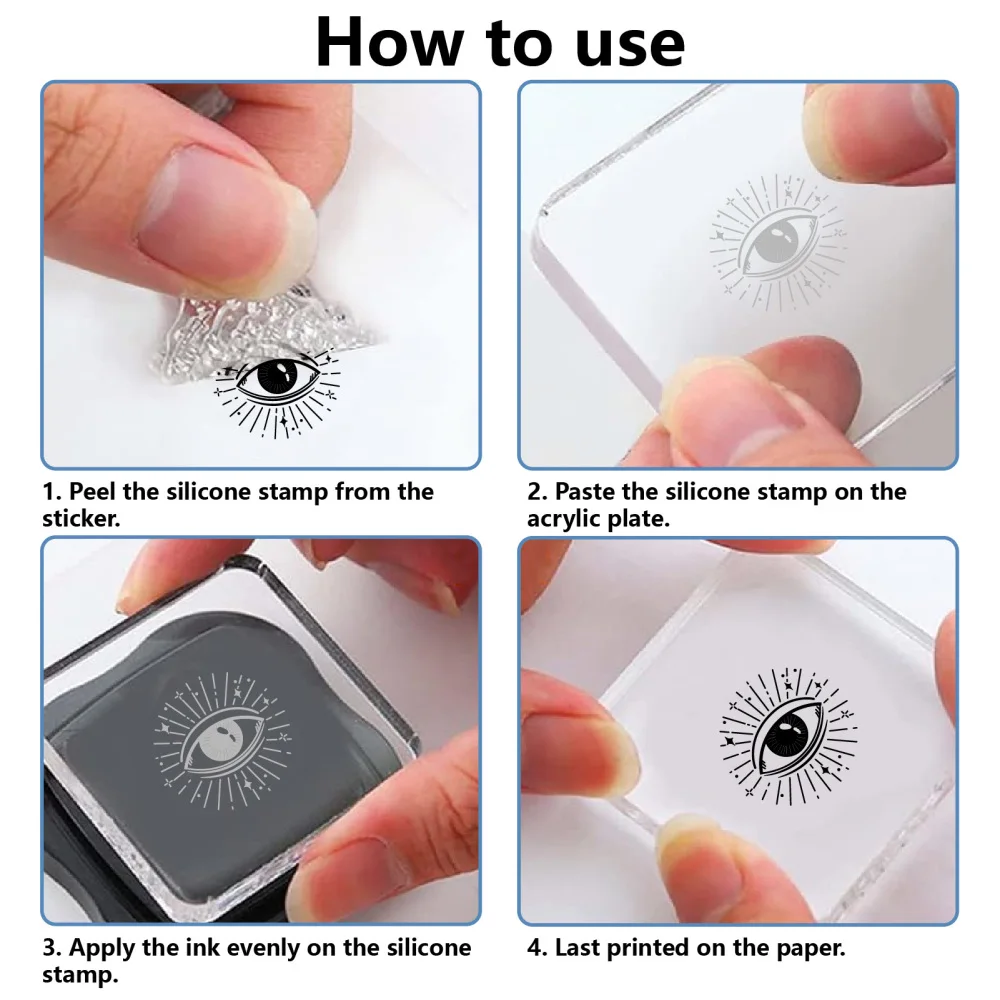 How to use

1. Peel the silicone stamp from the sticker.

2. Paste the silicone stamp on the acrylic plate.

3. Apply the ink evenly on the silicone stamp.

4. Last printed on the paper.