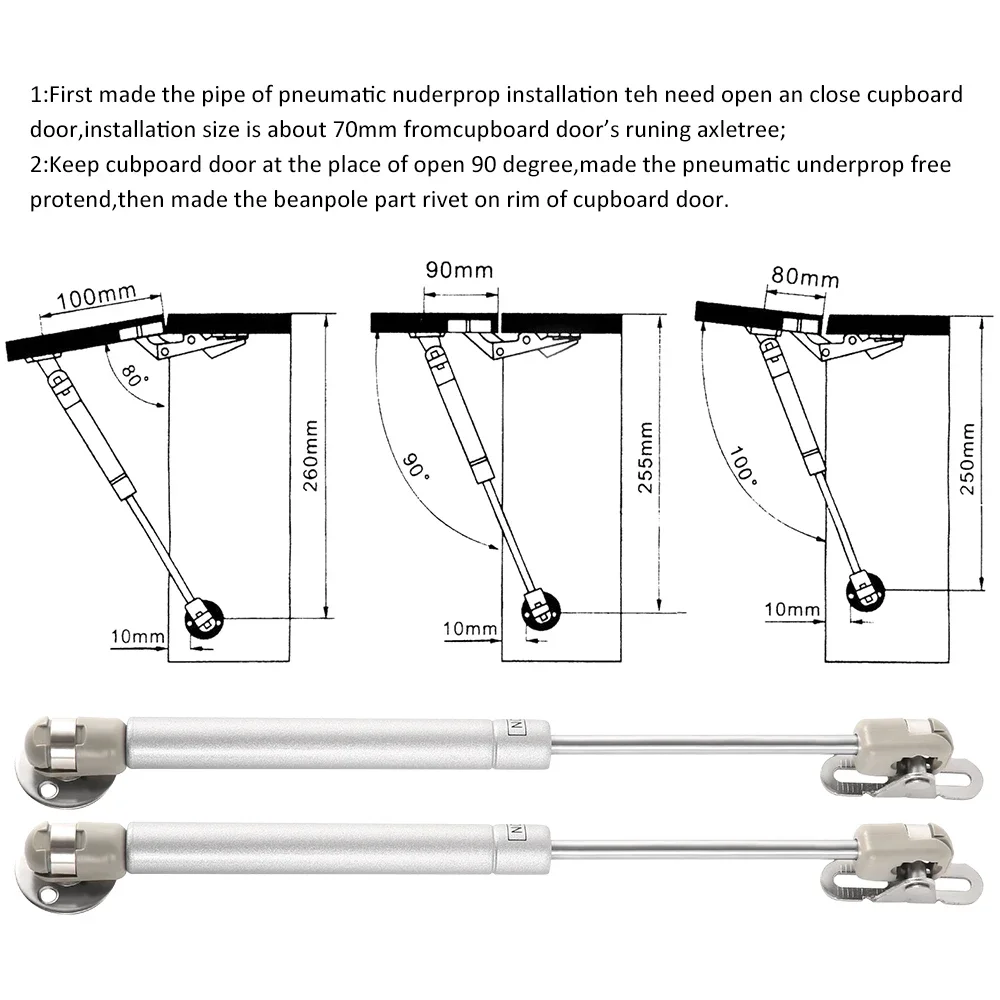 1:First made the pipe of pneumatic nuderprop installation teh need open an close cupboard door,installation size is about 70mm fromcupboard door's runing axletree;
2:Keep cubpoard door at the place of open 90 degree,made the pneumatic underprop free protend,then made the beanpole part rivet on rim of cupboard door.

100mm
80°
260mm
10mm

90mm
90°
255mm
10mm

80mm
100°
250mm
10mm