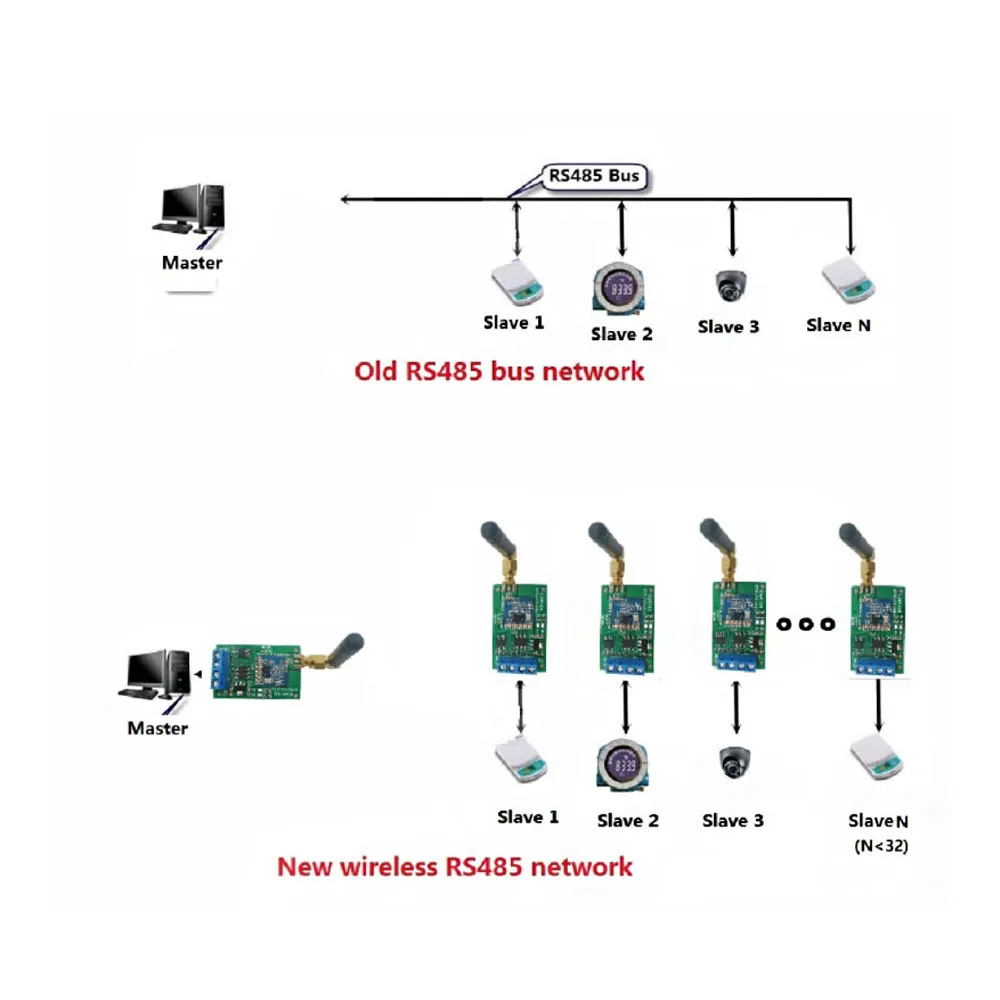 RS485 Bus

Master

Slave 1

Slave 2

Slave 3

Slave N

Old RS485 bus network

Master

Slave 1

Slave 2

Slave 3

Slave N
(N<32)

New wireless RS485 network