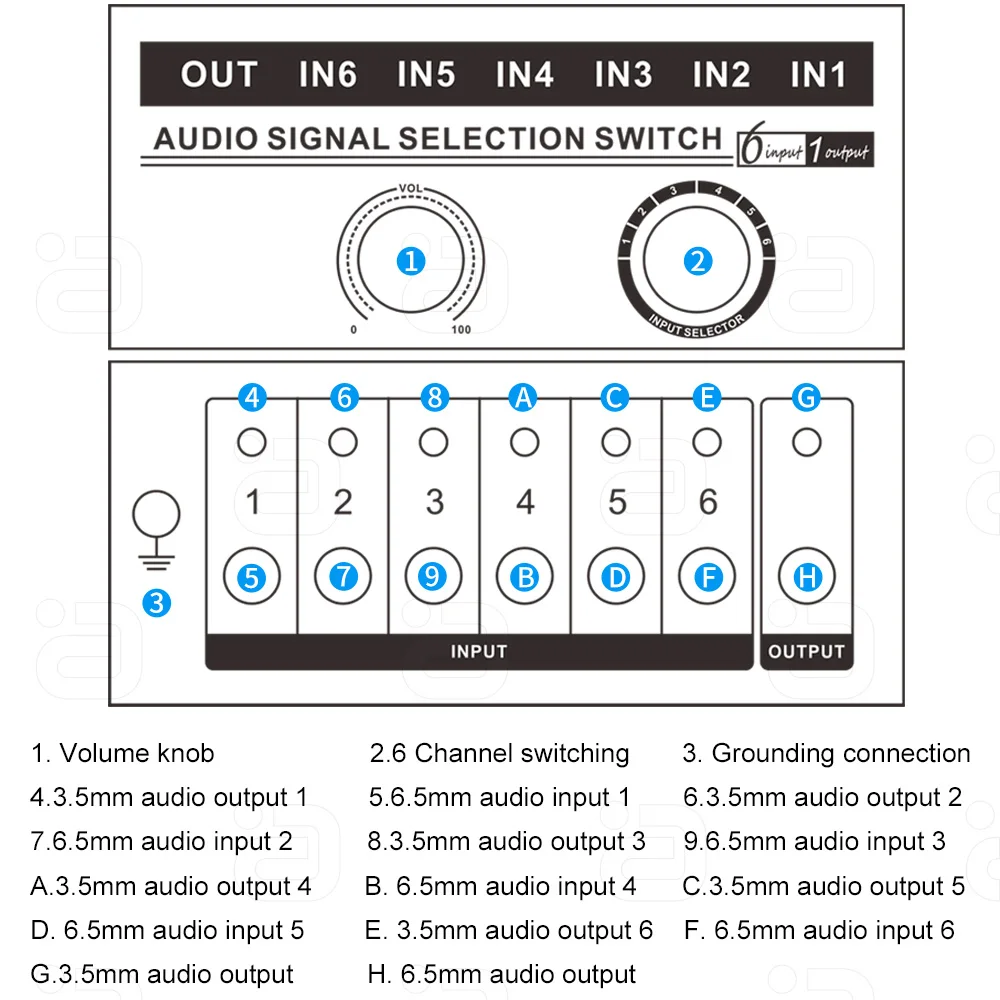 OUT IN6 IN5 IN4 IN3 IN2 IN1

AUDIO SIGNAL SELECTION SWITCH 6 input 1 output

VOL
1
0 100

1 2 3 4 5 6
2
INPUT SELECTOR

4 6 8 A C E G

1 2 3 4 5 6

3

5 7 9 B D F H

INPUT OUTPUT

1. Volume knob
2.6 Channel switching
3. Grounding connection
4.3.5mm audio output 1
5.6.5mm audio input 1
6.3.5mm audio output 2
7.6.5mm audio input 2
8.3.5mm audio output 3
9.6.5mm audio input 3
A.3.5mm audio output 4
B. 6.5mm audio input 4
C.3.5mm audio output 5
D. 6.5mm audio input 5
E. 3.5mm audio output 6
F. 6.5mm audio input 6
G.3.5mm audio output
H. 6.5mm audio output