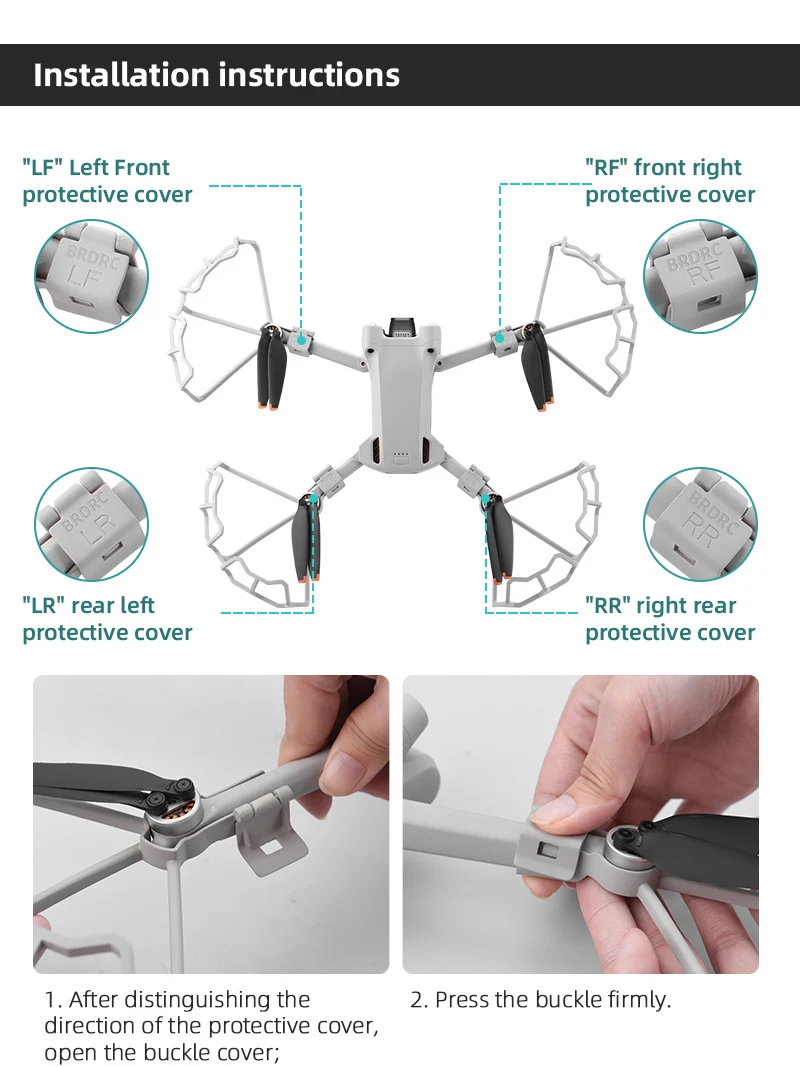 Installation instructions

"LF" Left Front protective cover

BRDRC LF

"RF" front right protective cover

BRDRC RF

BRDRC LR

"LR" rear left protective cover

BRDRC RR

"RR" right rear protective cover

1. After distinguishing the direction of the protective cover, open the buckle cover;

2. Press the buckle firmly.