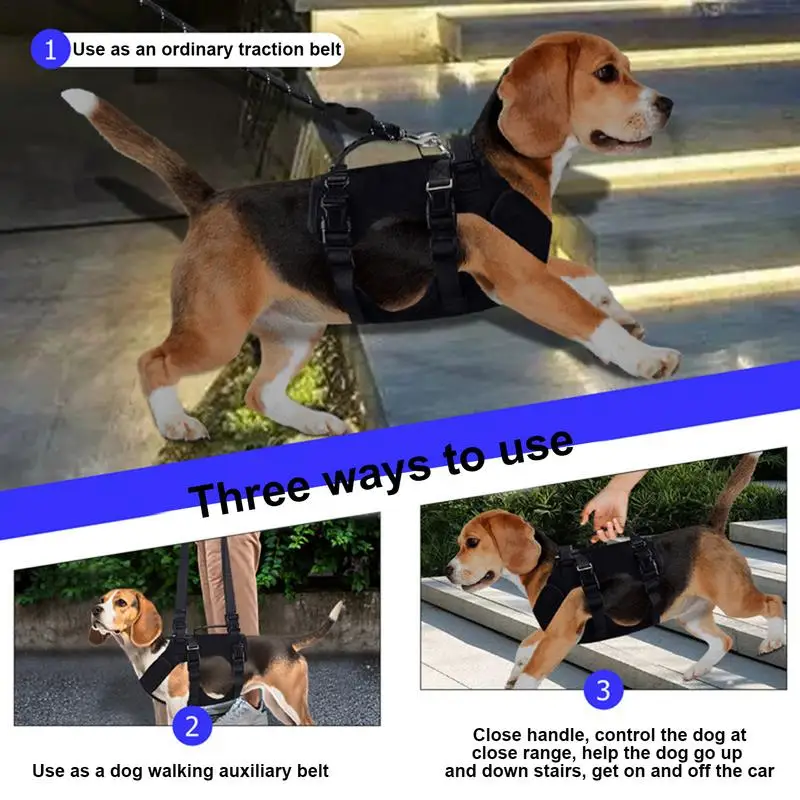 1 Use as an ordinary traction belt

Three ways to use

2

Use as a dog walking auxiliary belt

3

Close handle, control the dog at close range, help the dog go up and down stairs, get on and off the car