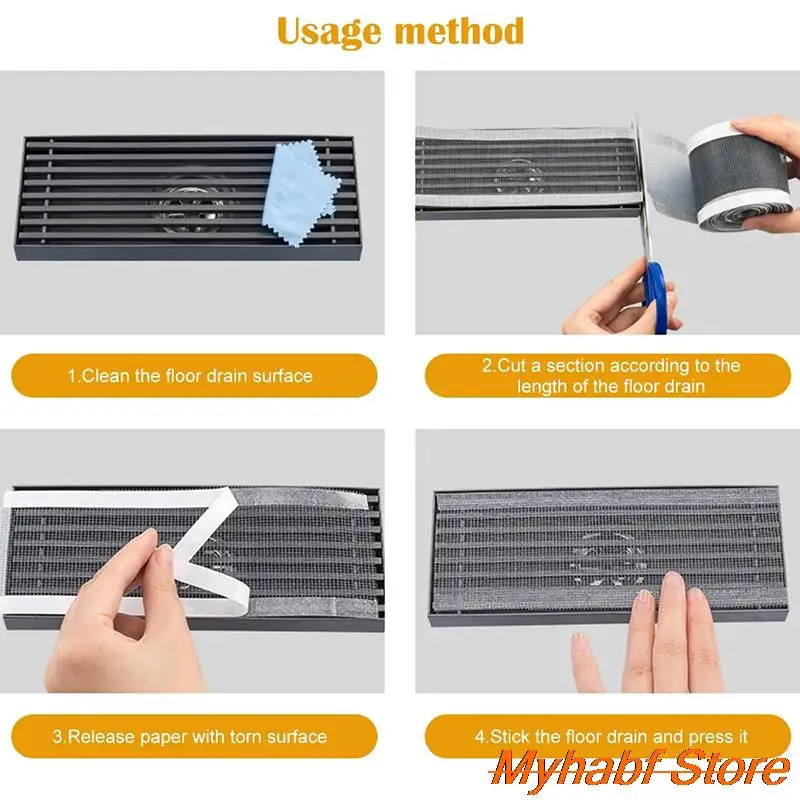 Usage method

1.Clean the floor drain surface

2.Cut a section according to the length of the floor drain

3.Release paper with torn surface

4.Stick the floor drain and press it

Myhabf Store