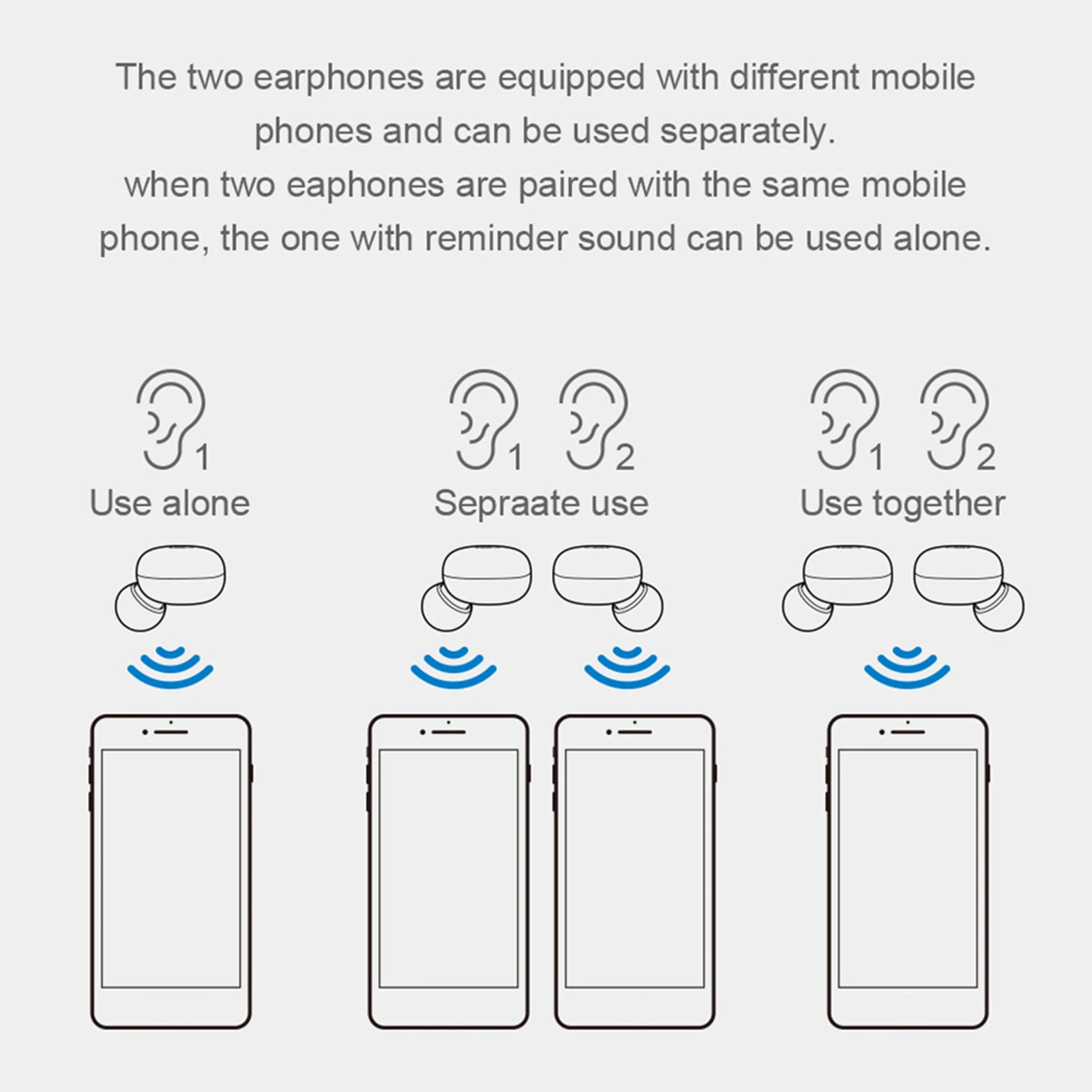 The two earphones are equipped with different mobile phones and can be used separately.
when two eaphones are paired with the same mobile phone, the one with reminder sound can be used alone.

1
Use alone

1 2
Sepraate use

1 2
Use together