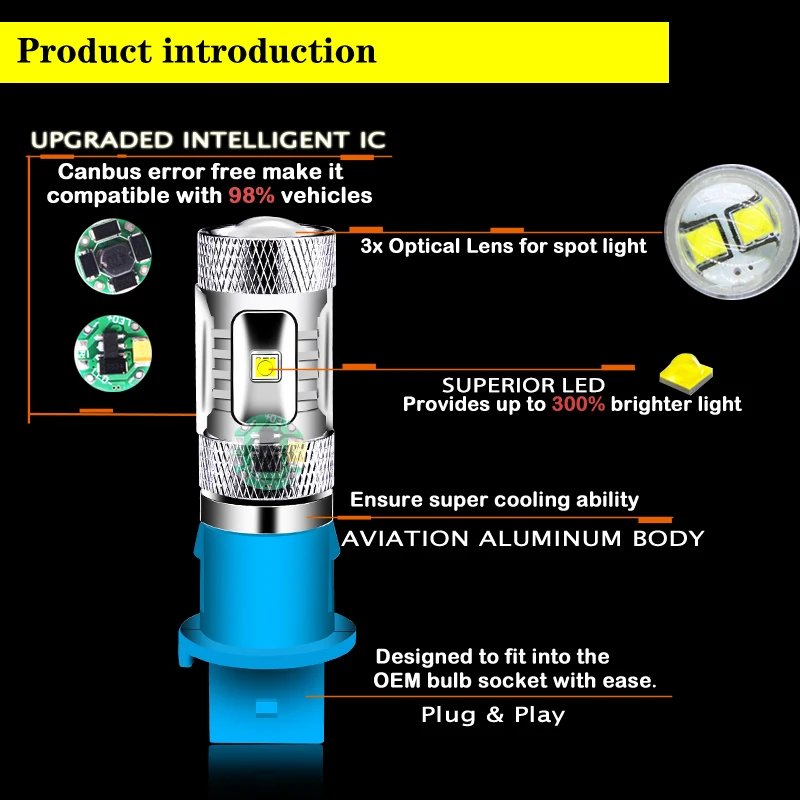 Product introduction

UPGRADED INTELLIGENT IC
Canbus error free make it compatible with 98% vehicles

3x Optical Lens for spot light

SUPERIOR LED
Provides up to 300% brighter light

Ensure super cooling ability
AVIATION ALUMINUM BODY

Designed to fit into the OEM bulb socket with ease.
Plug & Play