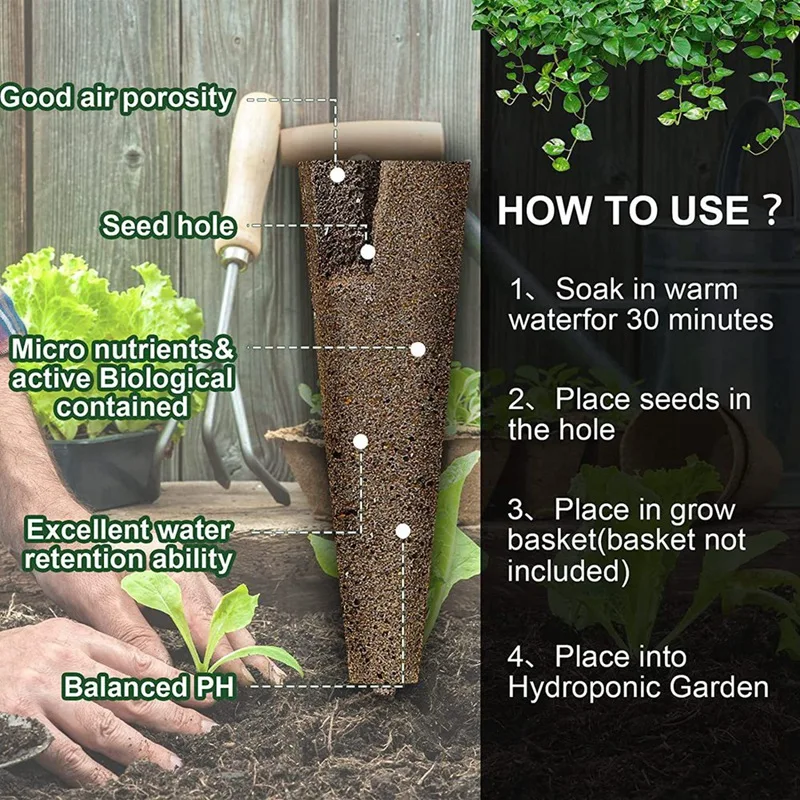 Good air porosity

Seed hole

Micro nutrients& active Biological contained

Excellent water retention ability

Balanced PH

HOW TO USE ?

1、Soak in warm waterfor 30 minutes

2、Place seeds in the hole

3、Place in grow basket(basket not included)

4、Place into Hydroponic Garden