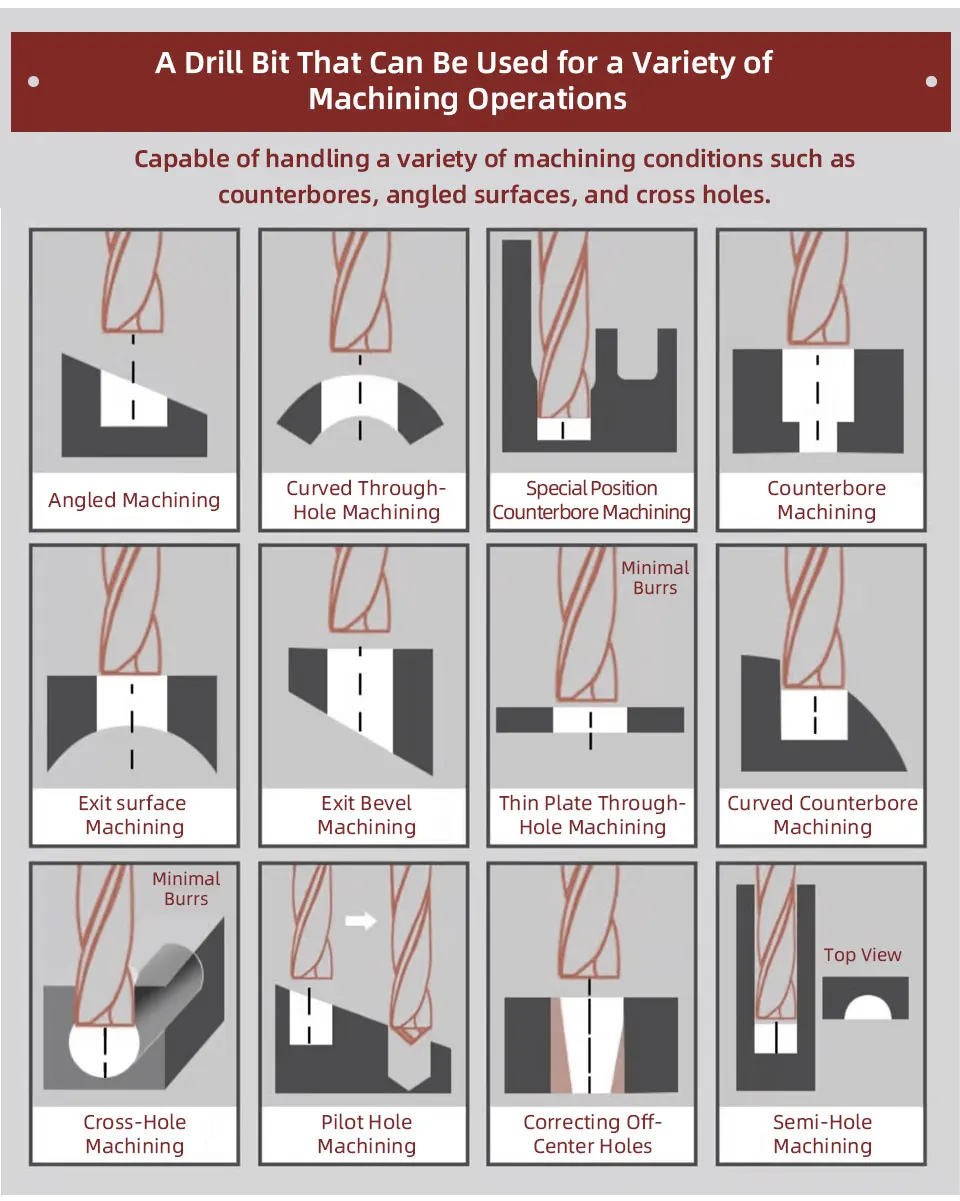 A Drill Bit That Can Be Used for a Variety of Machining Operations

Capable of handling a variety of machining conditions such as counterbores, angled surfaces, and cross holes.

Angled Machining

Curved Through-Hole Machining

Special Position Counterbore Machining

Counterbore Machining

Exit surface Machining

Exit Bevel Machining

Minimal Burrs

Thin Plate Through-Hole Machining

Curved Counterbore Machining

Minimal Burrs

Cross-Hole Machining

Pilot Hole Machining

Correcting Off-Center Holes

Top View

Semi-Hole Machining