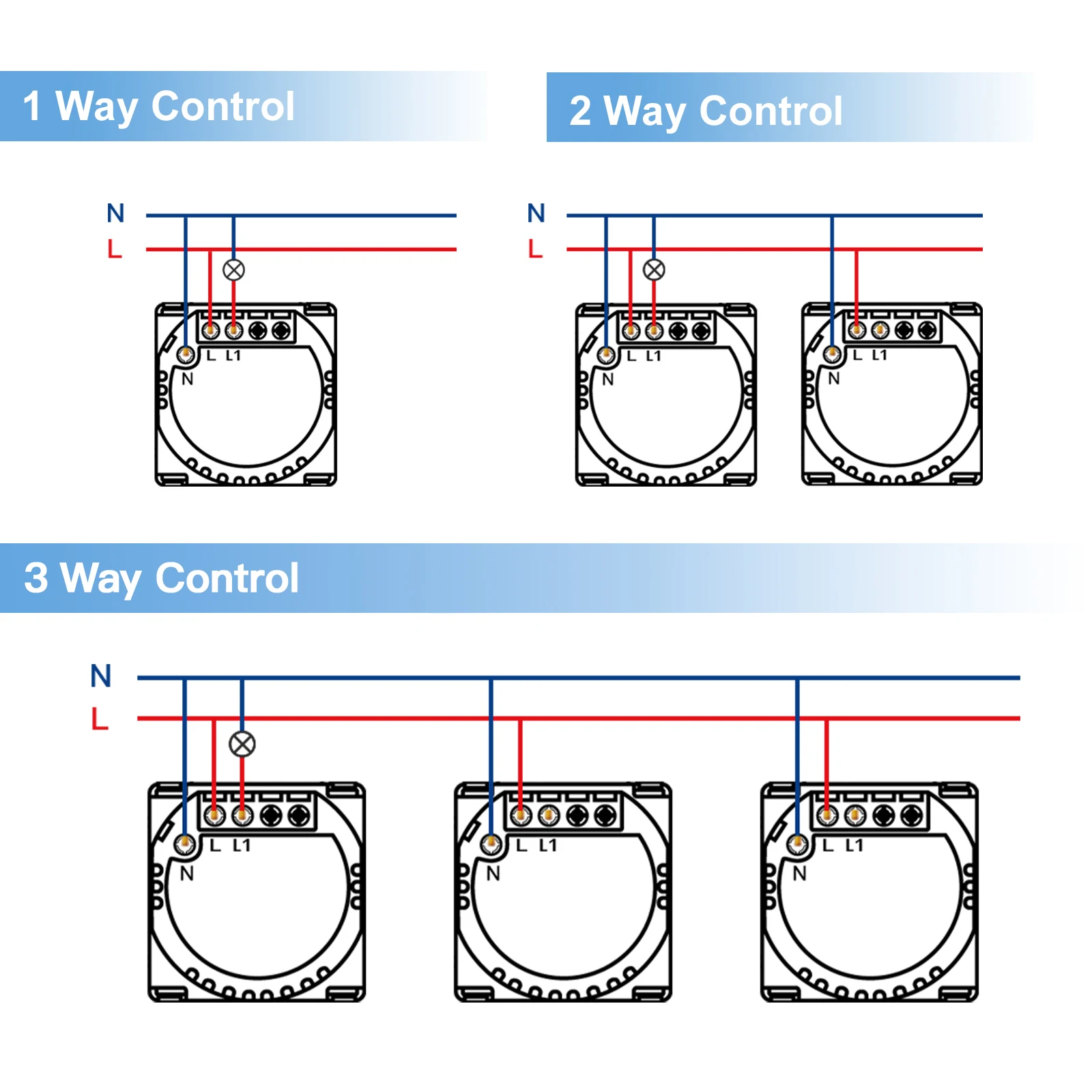 1 Way Control

N
L

L L1
N

2 Way Control

N
L

L L1
N

L L1
N

3 Way Control

N
L

L L1
N

L L1
N

L L1
N