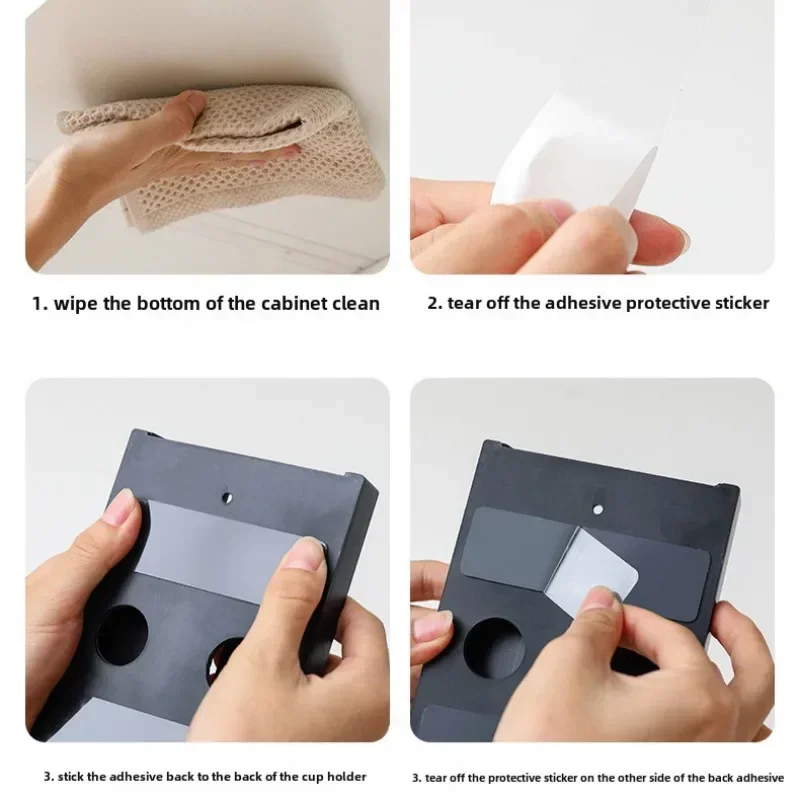 1. wipe the bottom of the cabinet clean

2. tear off the adhesive protective sticker

3. stick the adhesive back to the back of the cup holder

3. tear off the protective sticker on the other side of the back adhesive