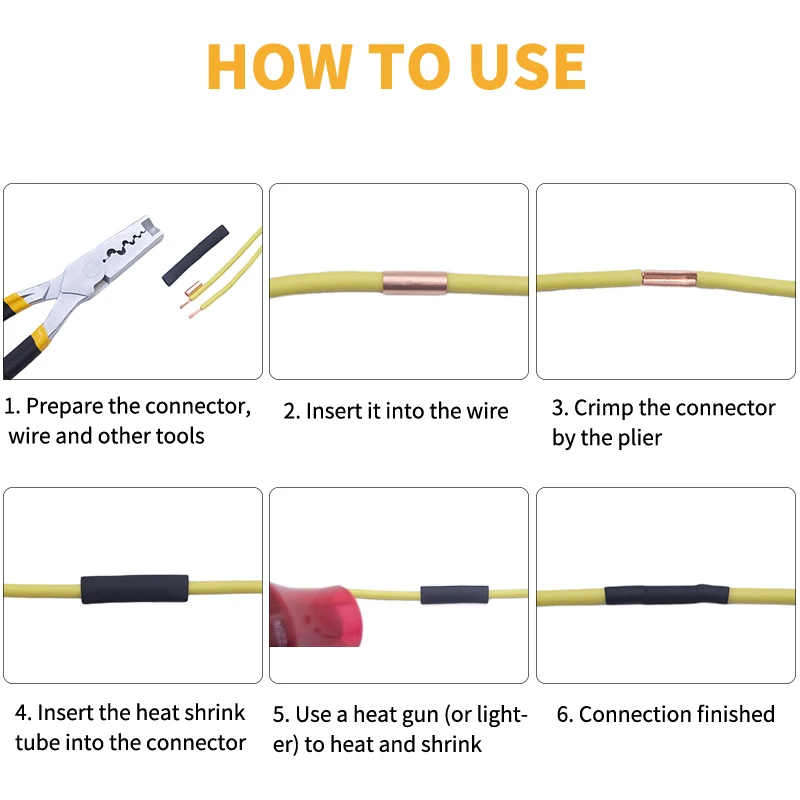 HOW TO USE

1. Prepare the connector, wire and other tools

2. Insert it into the wire

3. Crimp the connector by the plier

4. Insert the heat shrink tube into the connector

5. Use a heat gun (or lighter) to heat and shrink

6. Connection finished