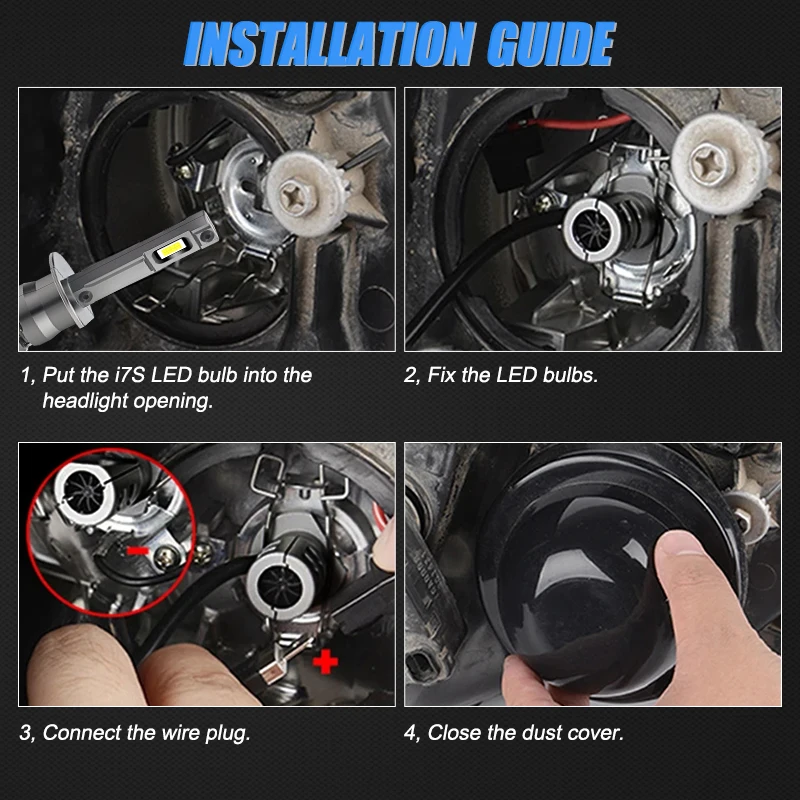 INSTALLATION GUIDE

1, Put the i7S LED bulb into the headlight opening.

2, Fix the LED bulbs.

3, Connect the wire plug.

4, Close the dust cover.