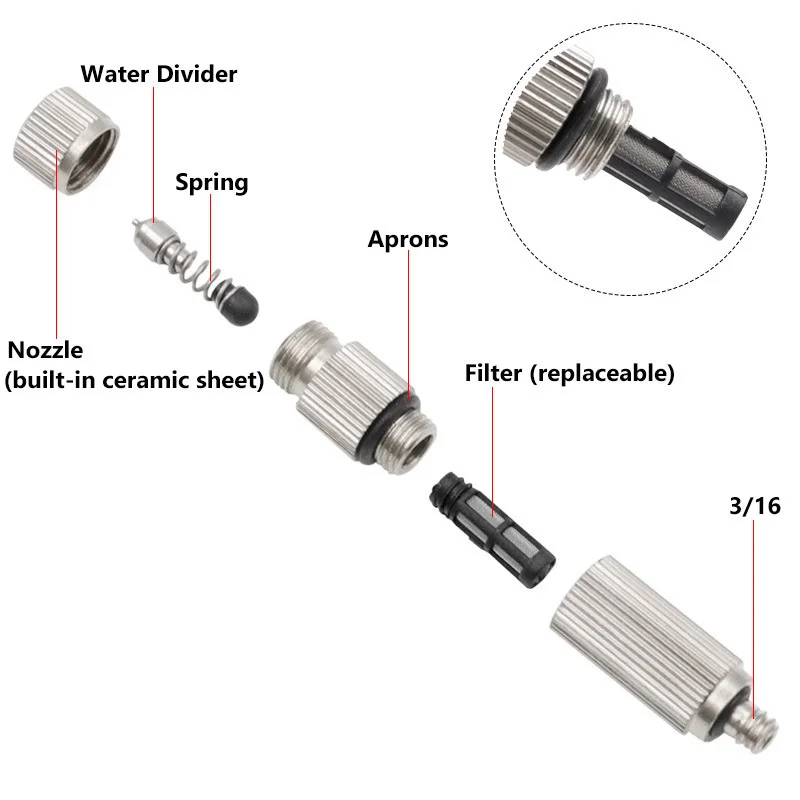 Water Divider

Spring

Aprons

Nozzle
(built-in ceramic sheet)

Filter (replaceable)

3/16