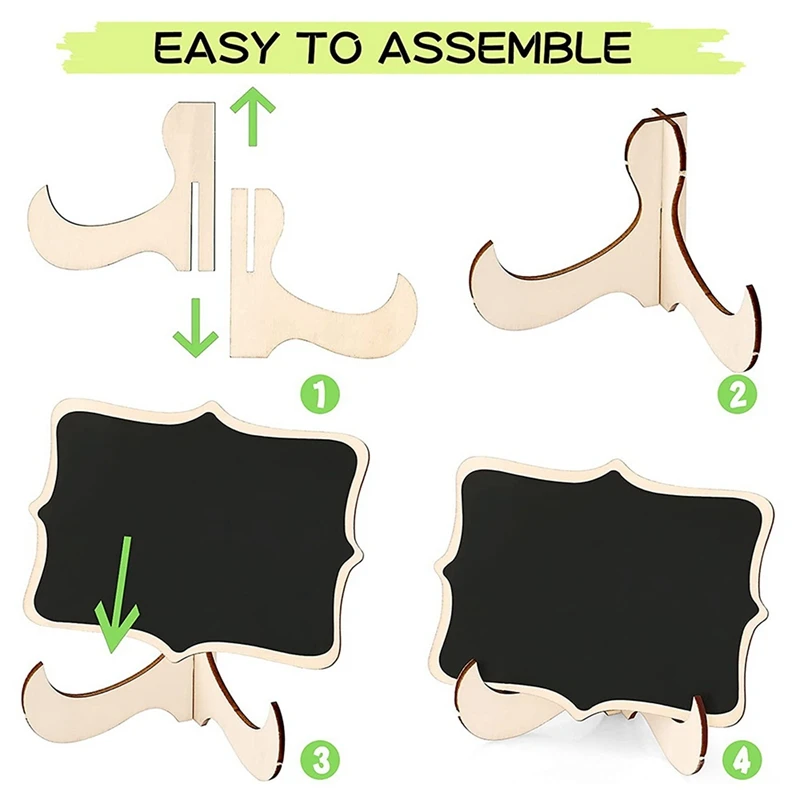 EASY TO ASSEMBLE

1

2

3

4