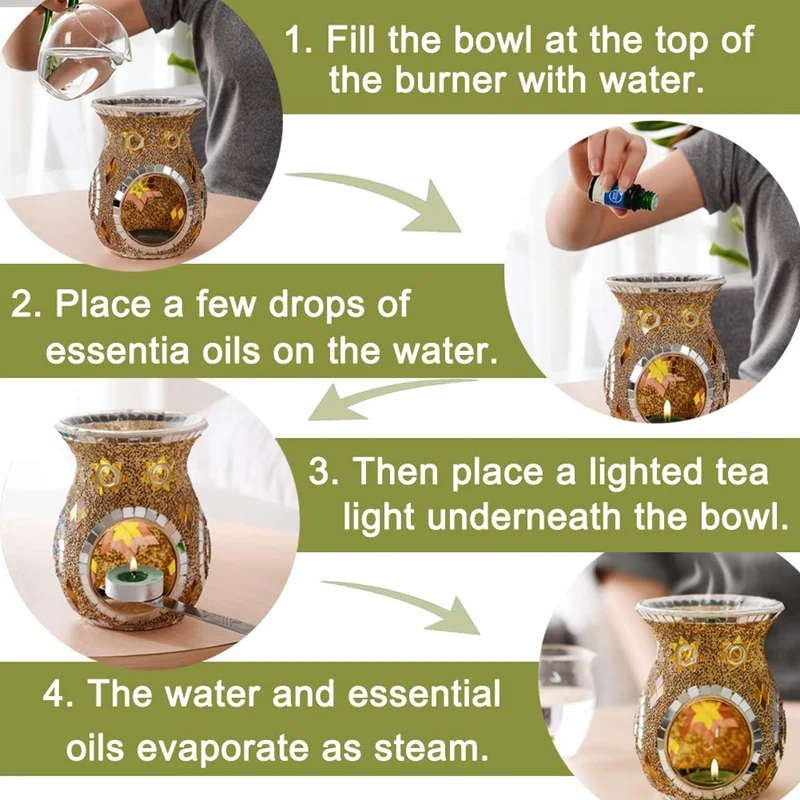 1. Fill the bowl at the top of the burner with water.

2. Place a few drops of essentia oils on the water.

3. Then place a lighted tea light underneath the bowl.

4. The water and essential oils evaporate as steam.