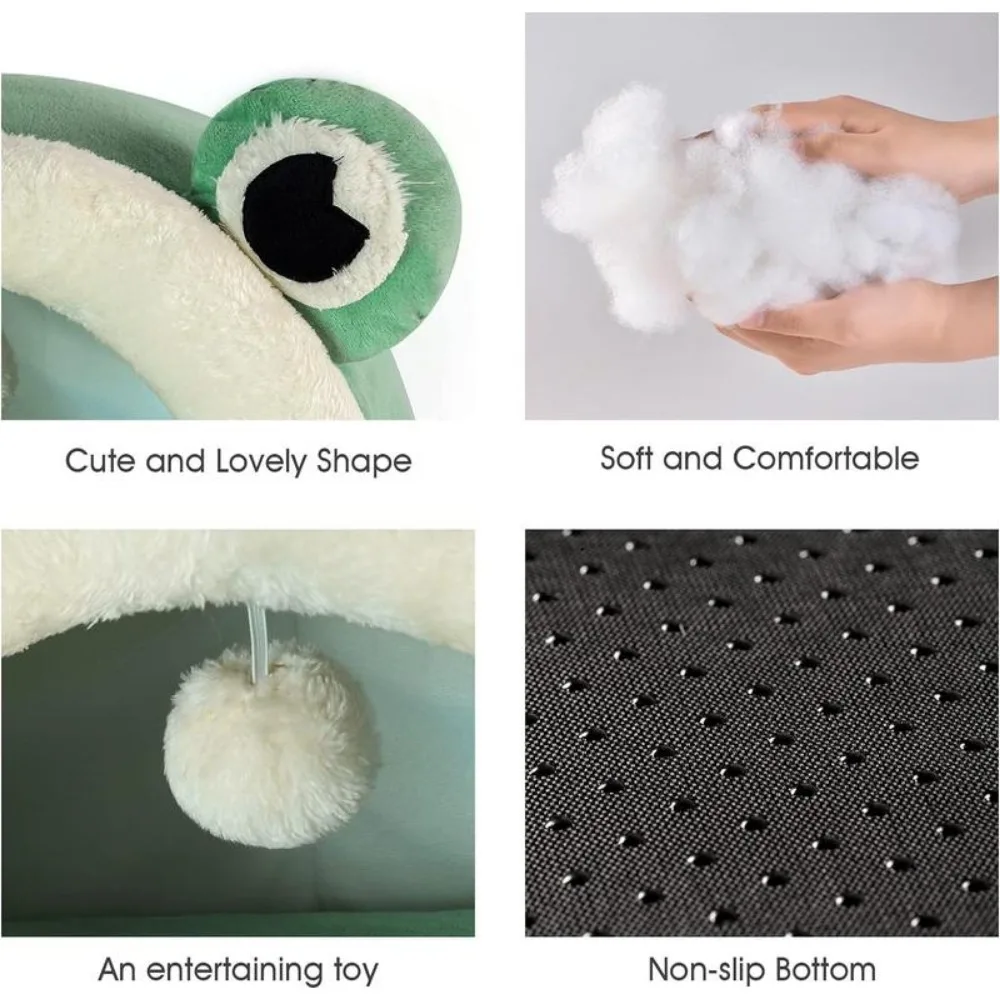 Cute and Lovely Shape

Soft and Comfortable

An entertaining toy

Non-slip Bottom