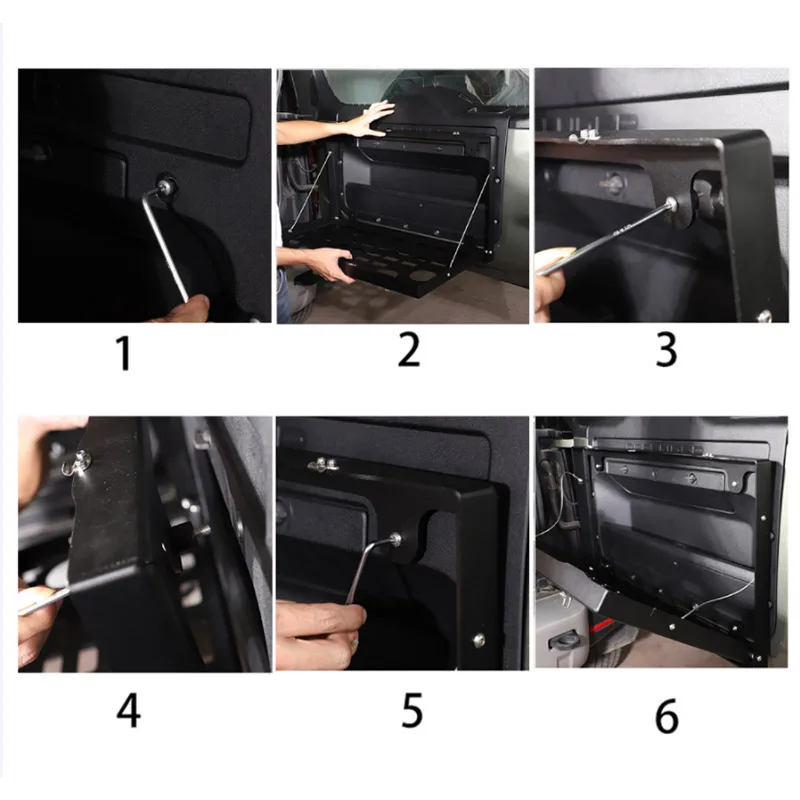 1

2

3

4

5

6