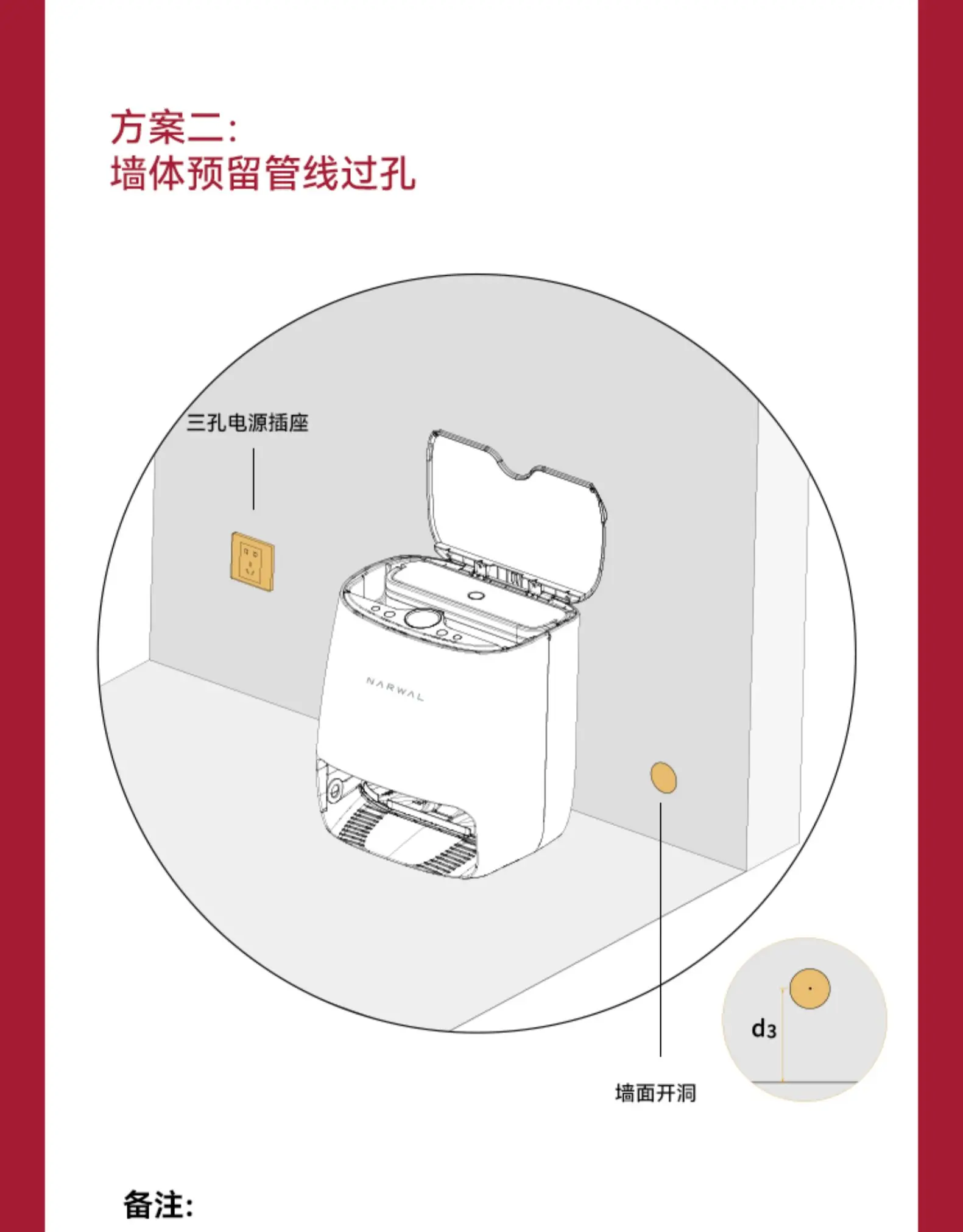 方案二:
墙体预留管线过孔

三孔电源插座

NARWAL

$d_3$

墙面开洞

备注: