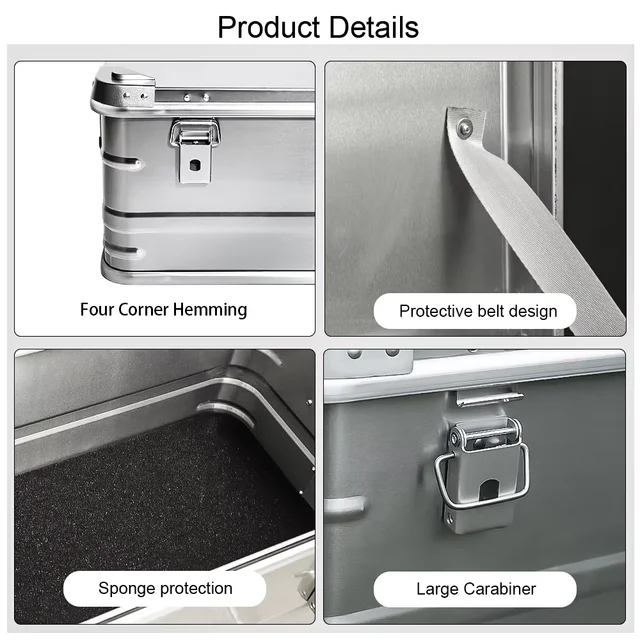 Product Details

Four Corner Hemming

Protective belt design

Sponge protection

Large Carabiner