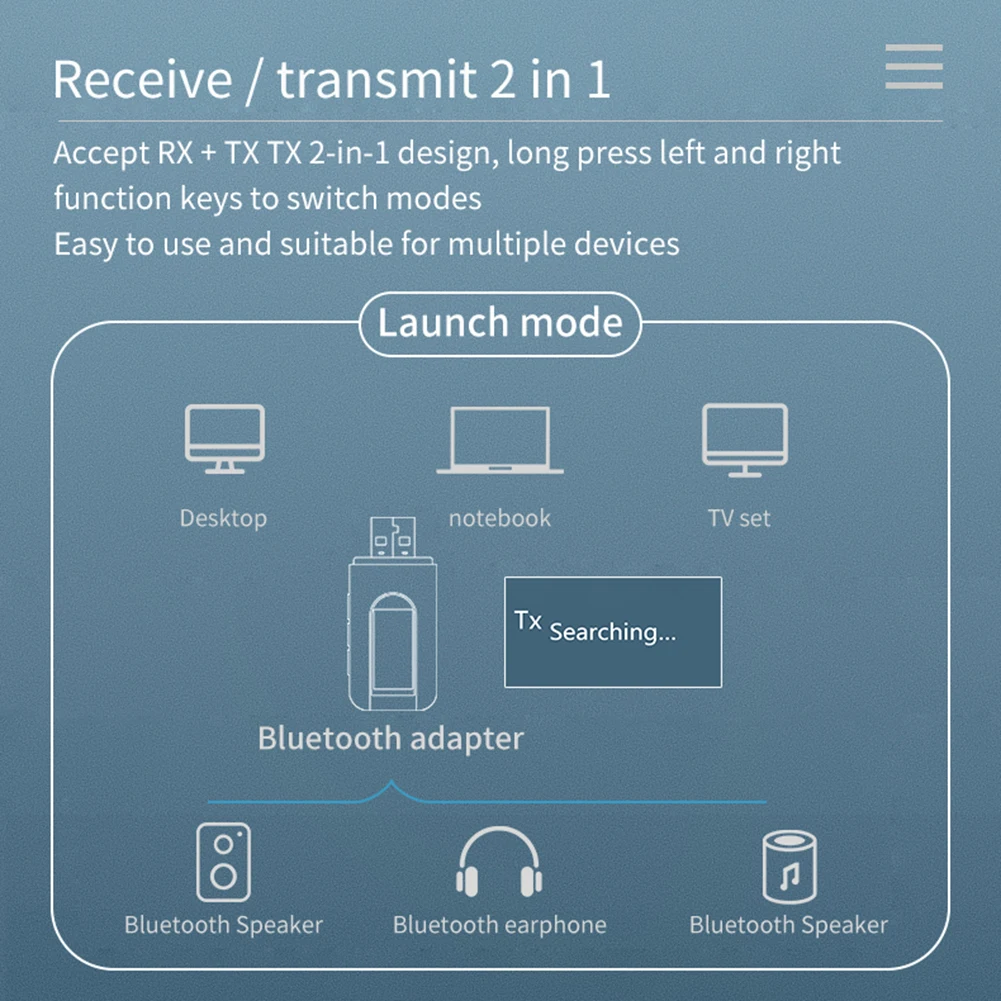 Receive / transmit 2 in 1

Accept RX + TX TX 2-in-1 design, long press left and right function keys to switch modes
Easy to use and suitable for multiple devices

Launch mode

Desktop

notebook

TV set

Tx Searching...

Bluetooth adapter

Bluetooth Speaker

Bluetooth earphone

Bluetooth Speaker