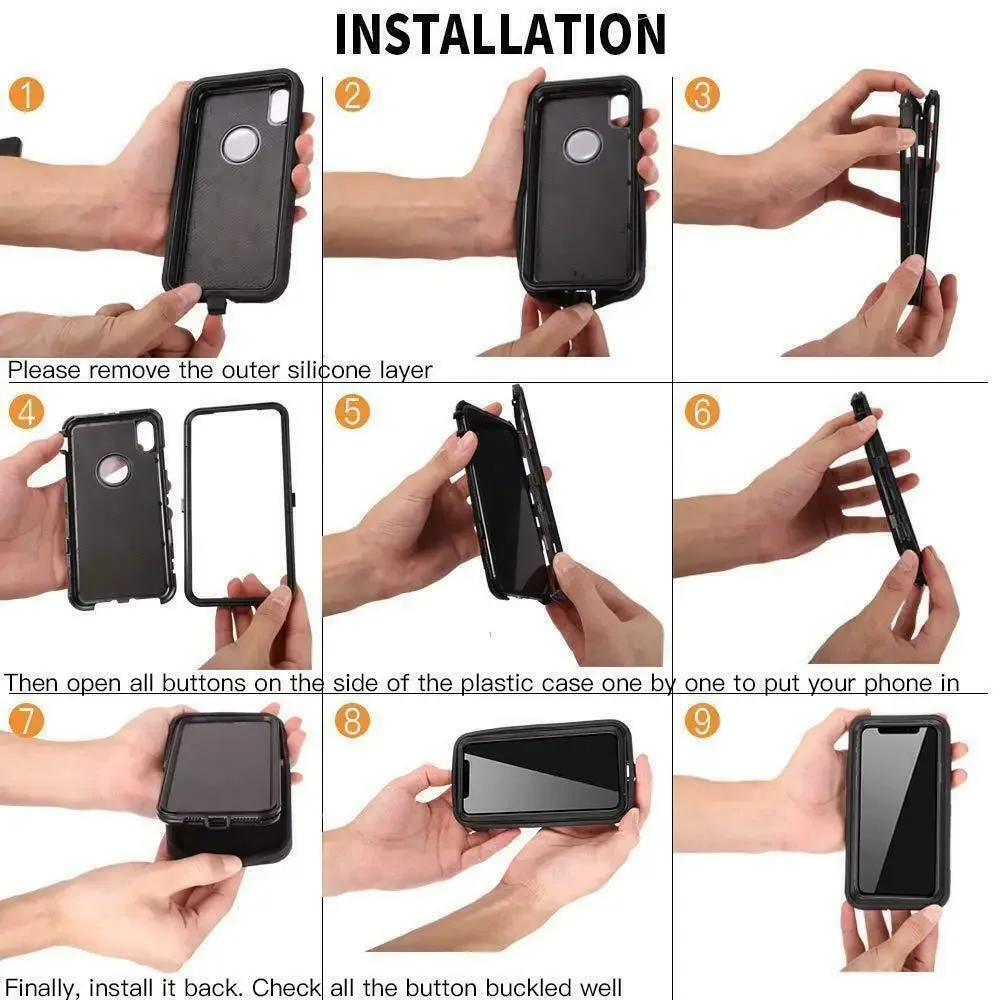 INSTALLATION

1

2

3

Please remove the outer silicone layer

4

5

6

Then open all buttons on the side of the plastic case one by one to put your phone in

7

8

9

Finally, install it back. Check all the button buckled well