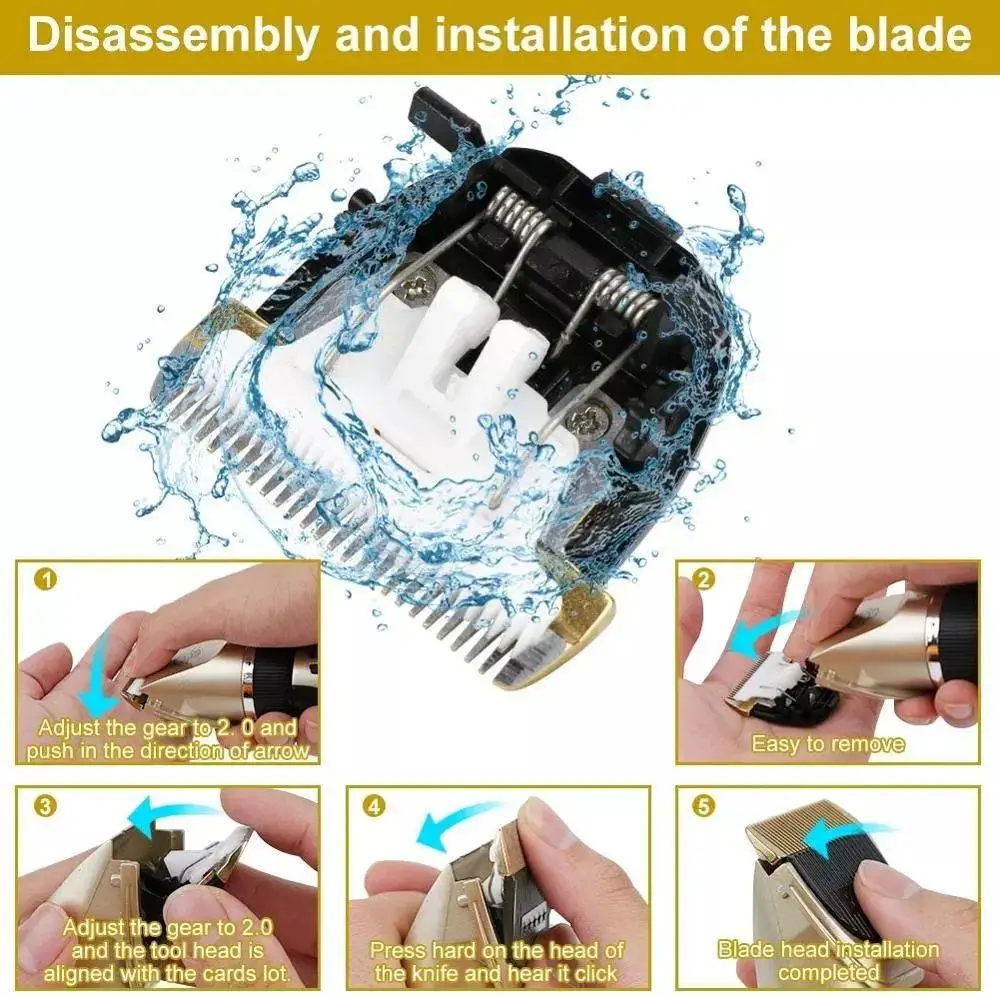 Disassembly and installation of the blade

1
Adjust the gear to 2. 0 and push in the direction of arrow

2
Easy to remove

3
Adjust the gear to 2.0 and the tool head is aligned with the cards lot.

4
Press hard on the head of the knife and hear it click

5
Blade head installation completed