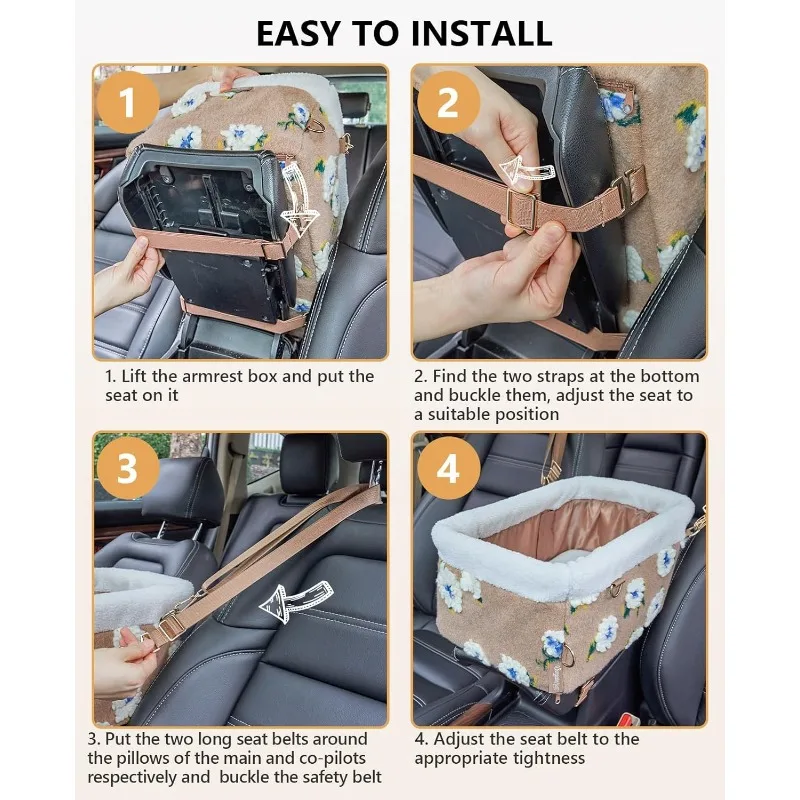 EASY TO INSTALL

1

1. Lift the armrest box and put the seat on it

2

2. Find the two straps at the bottom and buckle them, adjust the seat to a suitable position

3

3. Put the two long seat belts around the pillows of the main and co-pilots respectively and buckle the safety belt

4

4. Adjust the seat belt to the appropriate tightness