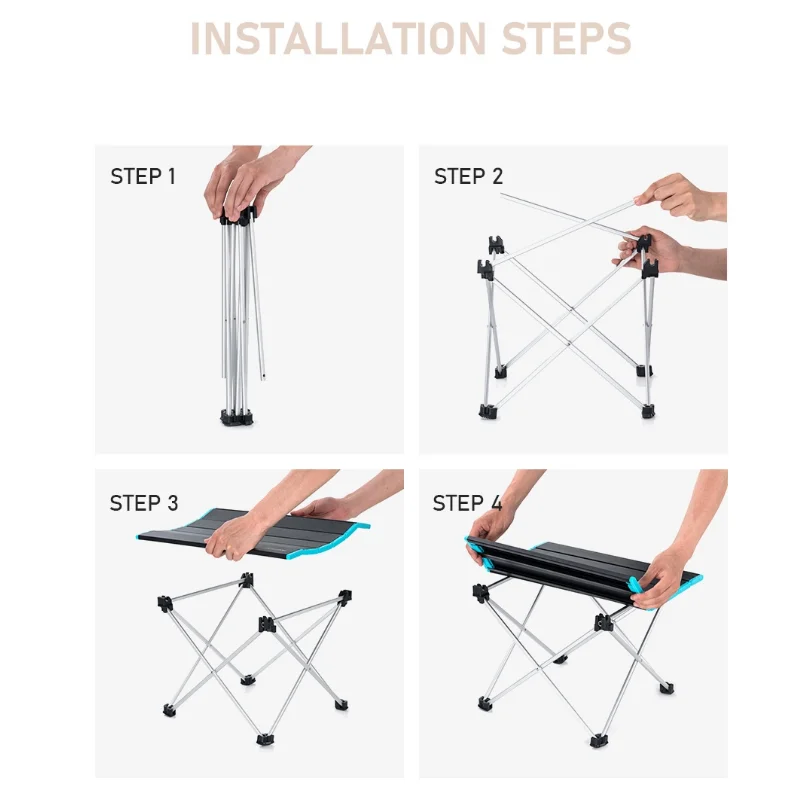 INSTALLATION STEPS

STEP 1

STEP 2

STEP 3

STEP 4