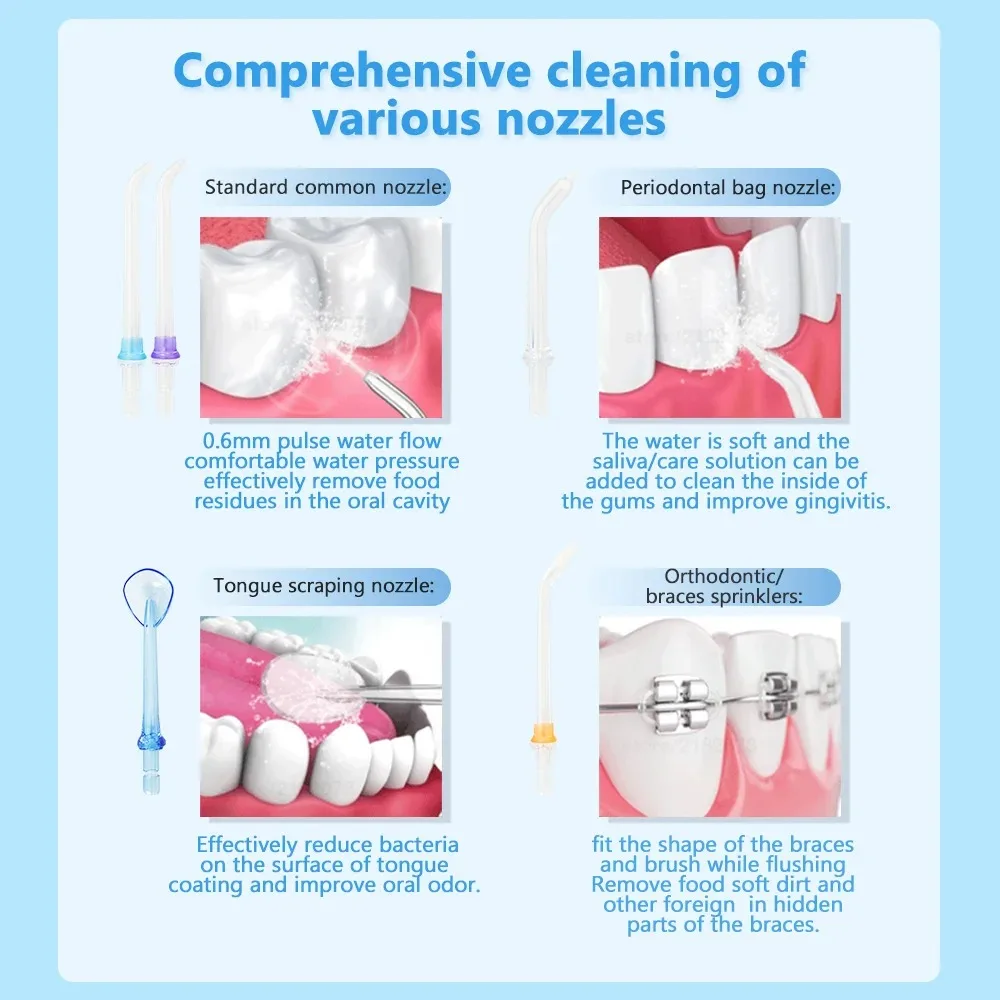 Comprehensive cleaning of various nozzles

Standard common nozzle:

0.6mm pulse water flow
comfortable water pressure
effectively remove food
residues in the oral cavity

Periodontal bag nozzle:

The water is soft and the
saliva/care solution can be
added to clean the inside of
the gums and improve gingivitis.

Tongue scraping nozzle:

Effectively reduce bacteria
on the surface of tongue
coating and improve oral odor.

Orthodontic/
braces sprinklers:

fit the shape of the braces
and brush while flushing
Remove food soft dirt and
other foreign in hidden
parts of the braces.