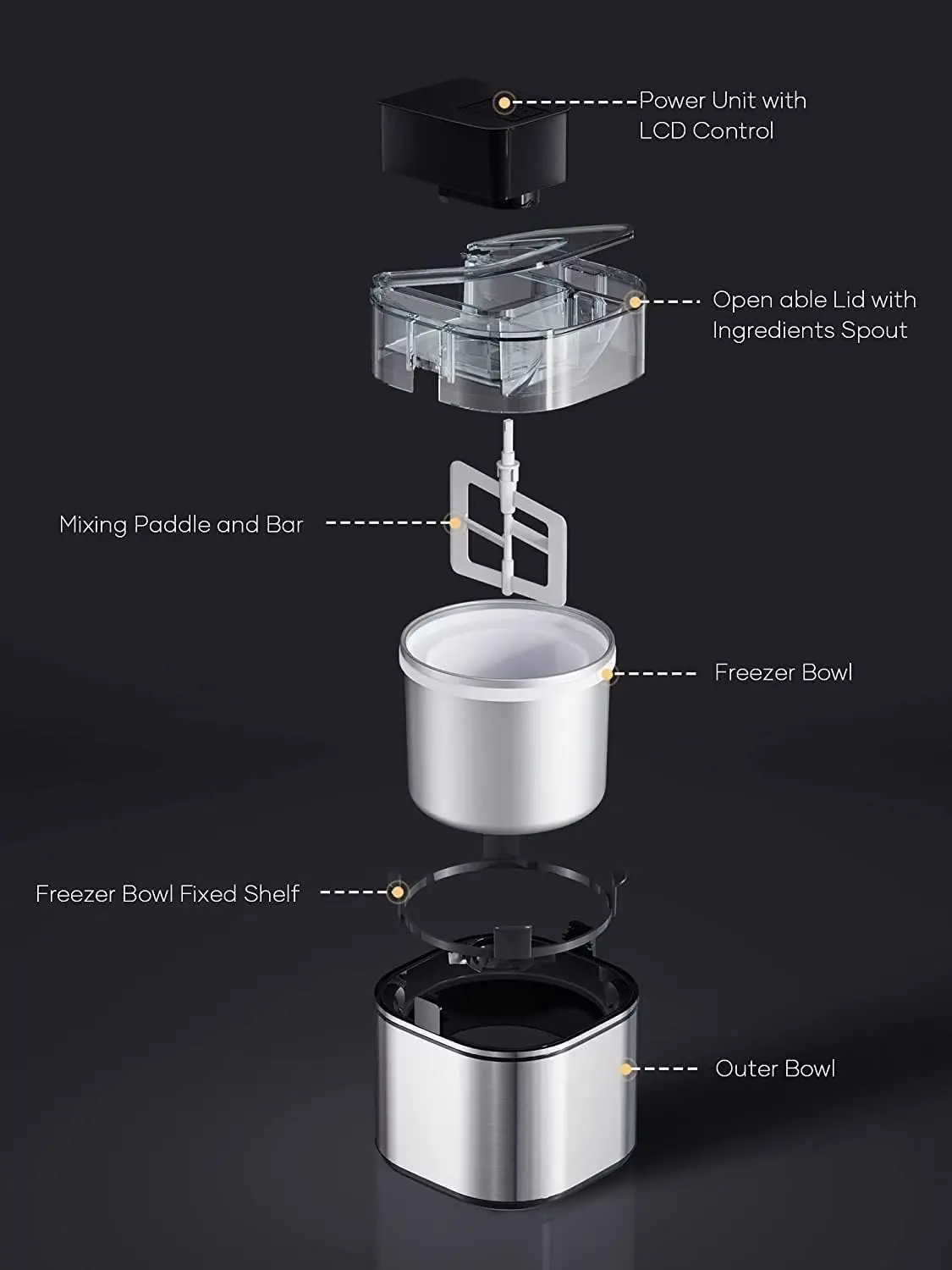 Power Unit with LCD Control

Open able Lid with Ingredients Spout

Mixing Paddle and Bar

Freezer Bowl

Freezer Bowl Fixed Shelf

Outer Bowl