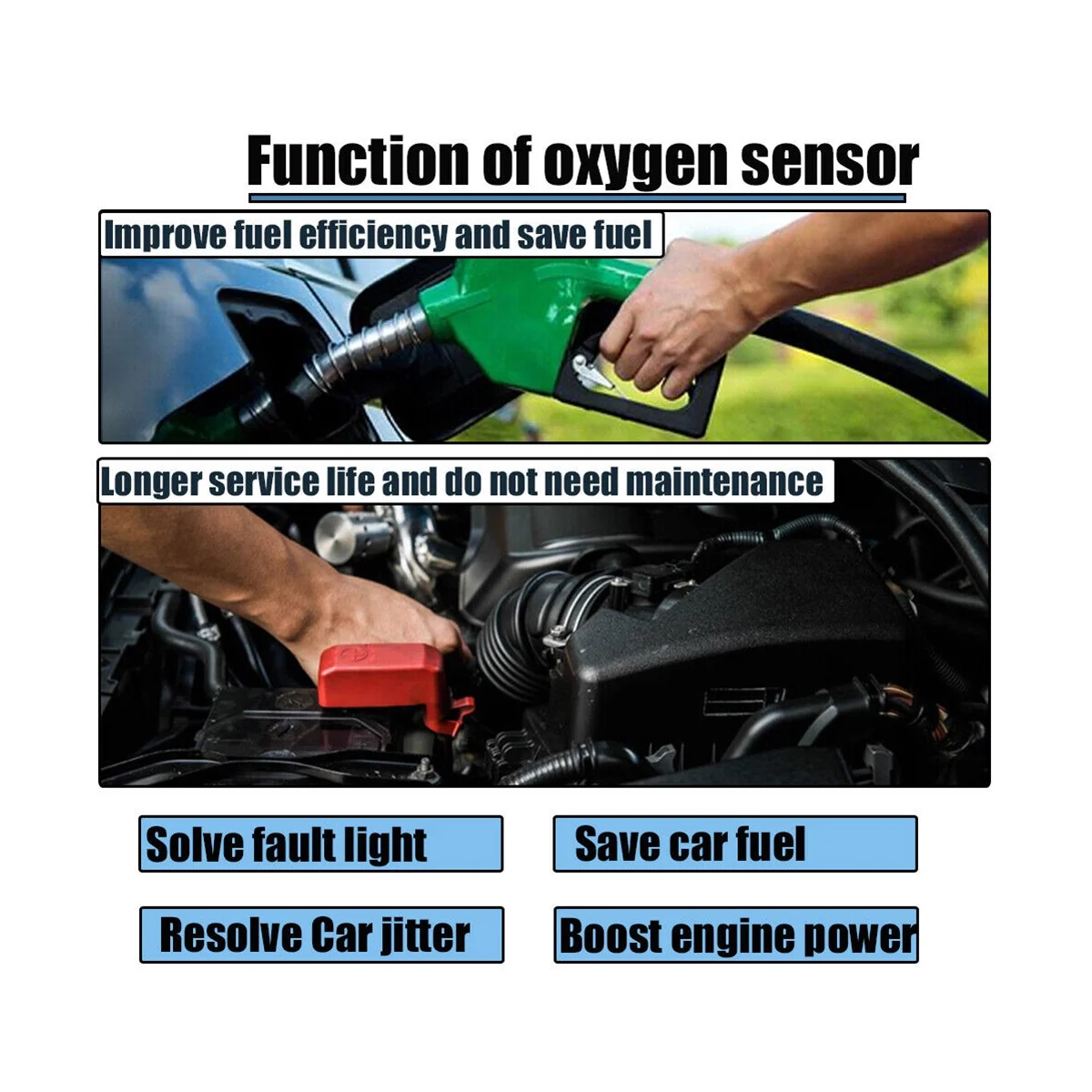 Function of oxygen sensor

Improve fuel efficiency and save fuel

Longer service life and do not need maintenance

Solve fault light

Save car fuel

Resolve Car jitter

Boost engine power