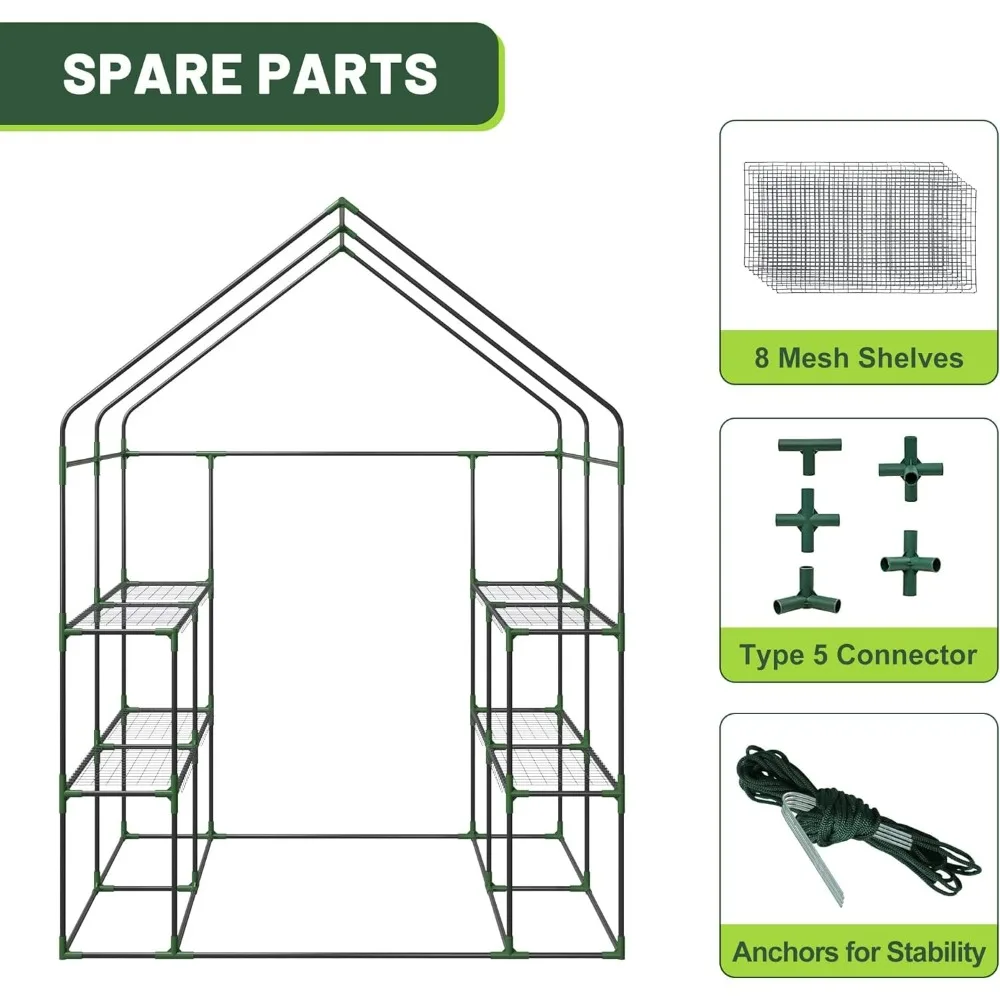 SPARE PARTS

8 Mesh Shelves

Type 5 Connector

Anchors for Stability